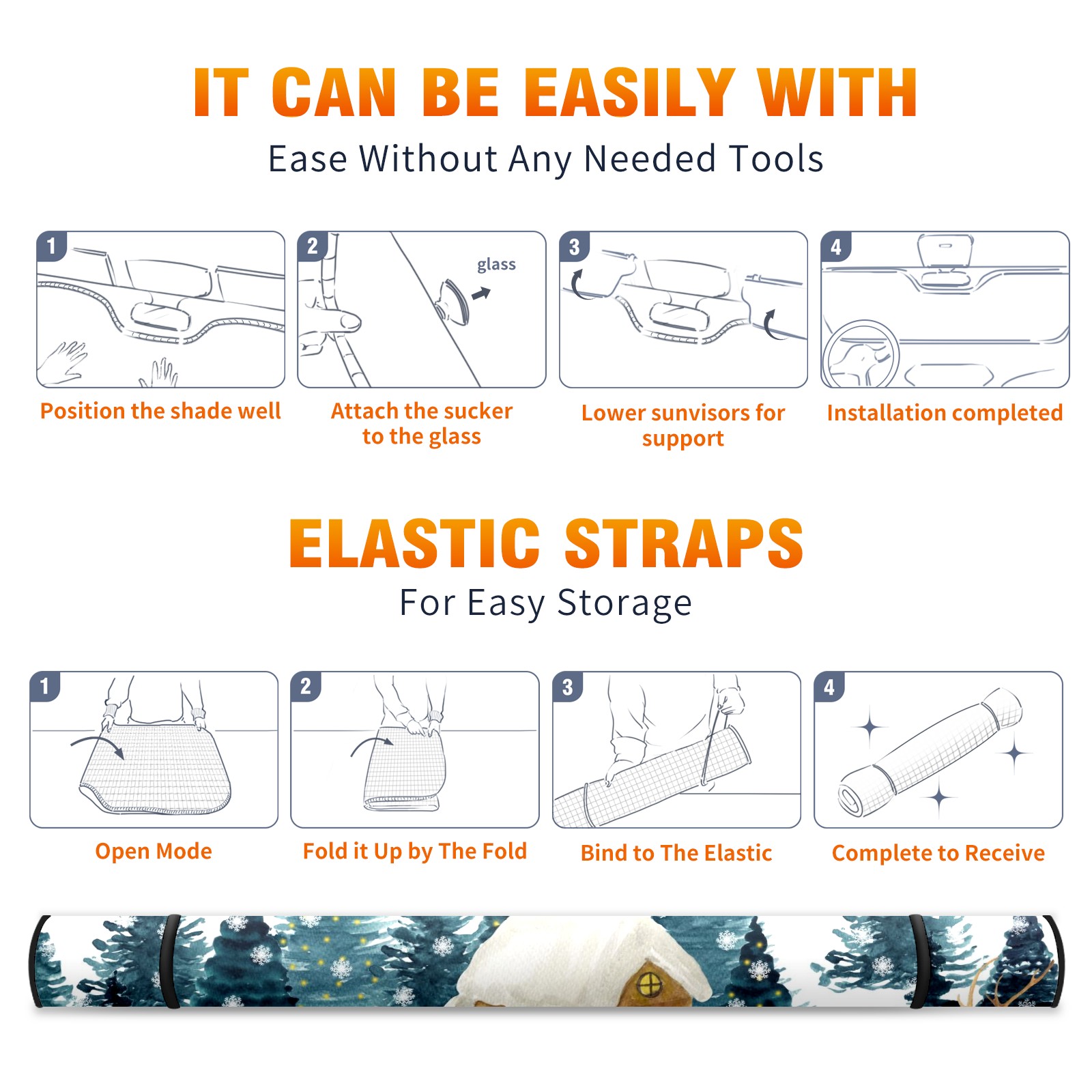 IT CAN BE EASILY WITH
Ease Without Any Needed Tools

1
Position the shade well

2
glass
Attach the sucker to the glass

3
Lower sunvisors for support

4
Installation completed

ELASTIC STRAPS
For Easy Storage

1
Open Mode

2
Fold it Up by The Fold

3
Bind to The Elastic

4
Complete to Receive