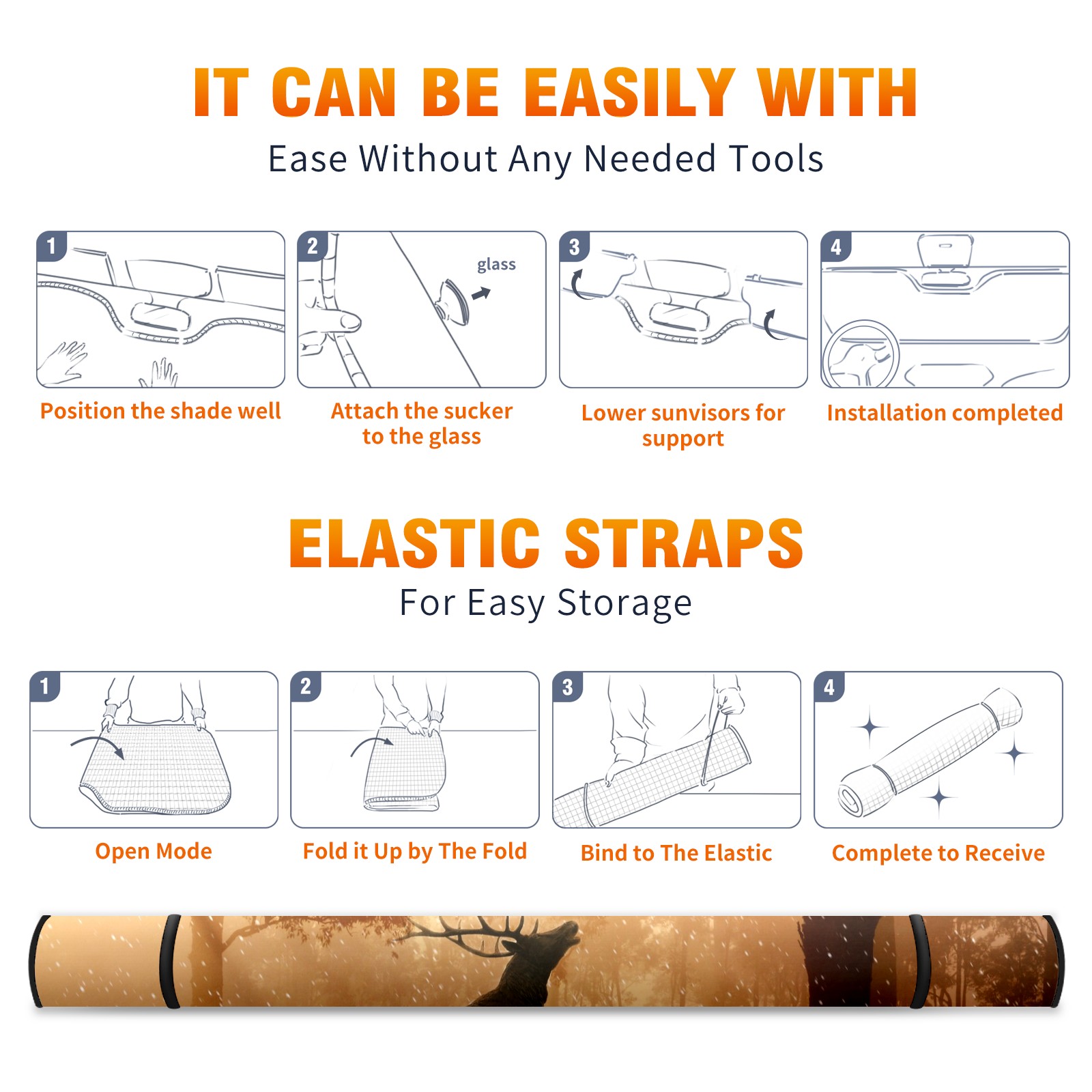 IT CAN BE EASILY WITH
Ease Without Any Needed Tools

1
Position the shade well

2
glass
Attach the sucker to the glass

3
Lower sunvisors for support

4
Installation completed

ELASTIC STRAPS
For Easy Storage

1
Open Mode

2
Fold it Up by The Fold

3
Bind to The Elastic

4
Complete to Receive