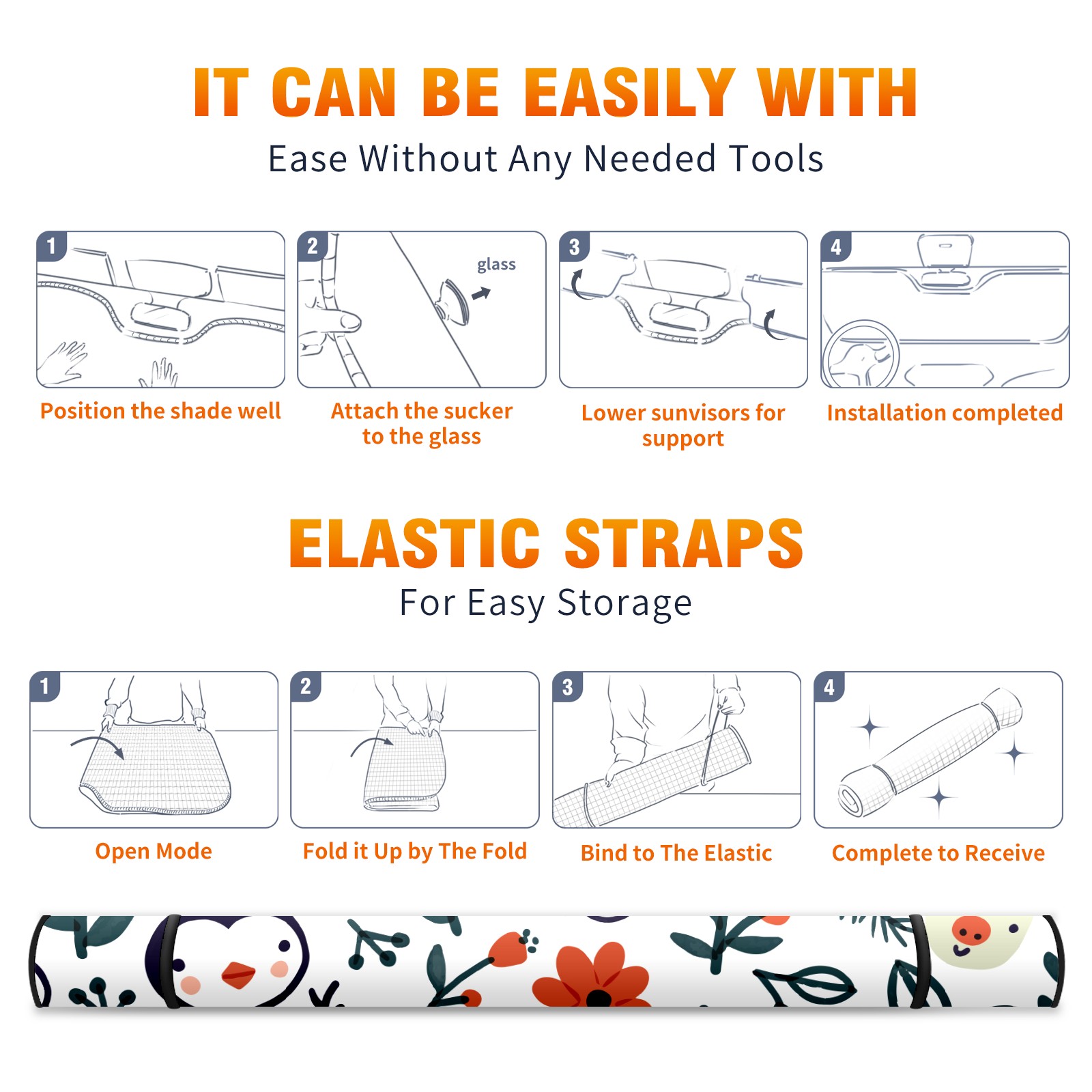 IT CAN BE EASILY WITH
Ease Without Any Needed Tools

1
Position the shade well

2
glass
Attach the sucker to the glass

3
Lower sunvisors for support

4
Installation completed

ELASTIC STRAPS
For Easy Storage

1
Open Mode

2
Fold it Up by The Fold

3
Bind to The Elastic

4
Complete to Receive