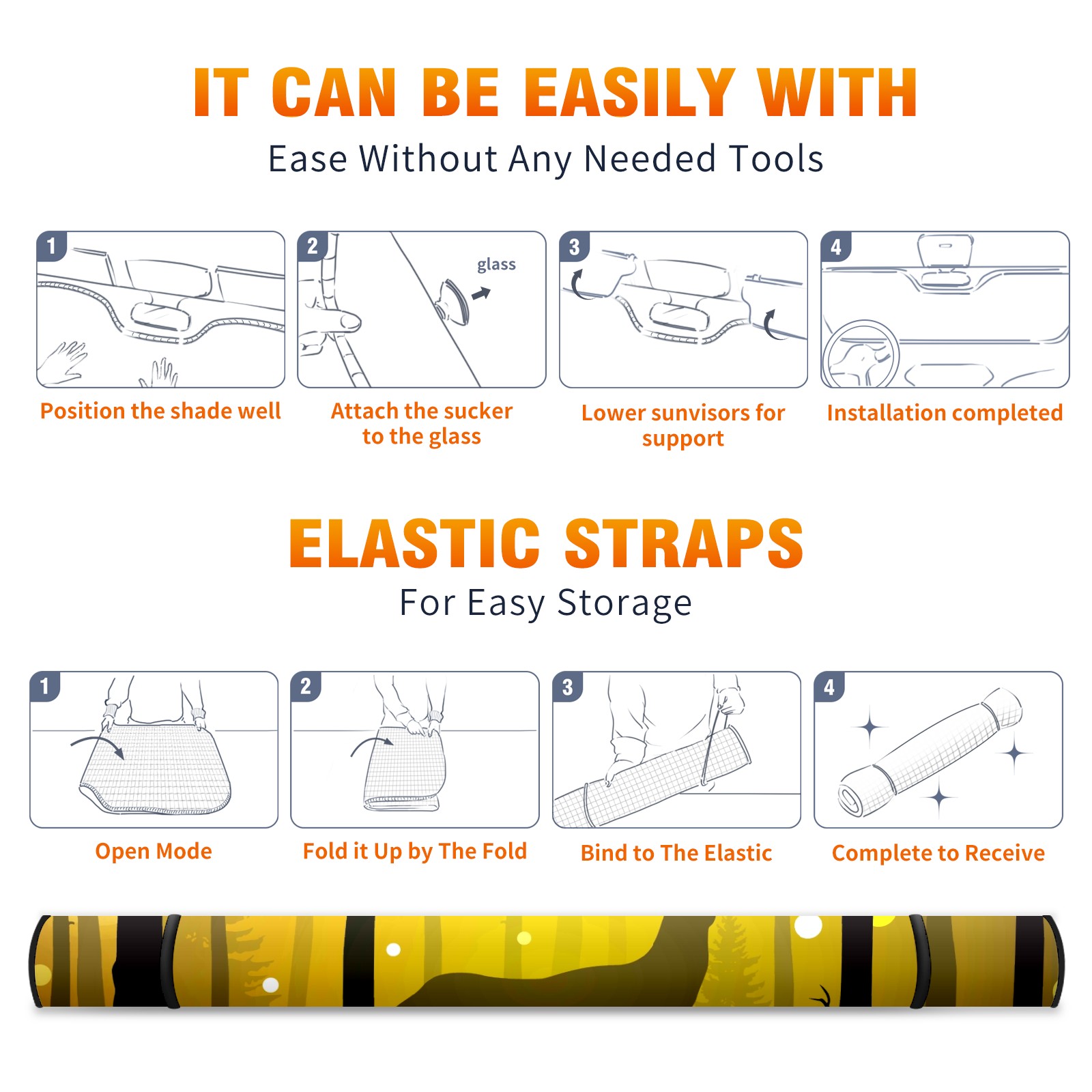 IT CAN BE EASILY WITH
Ease Without Any Needed Tools

1
Position the shade well

2
glass
Attach the sucker to the glass

3
Lower sunvisors for support

4
Installation completed

ELASTIC STRAPS
For Easy Storage

1
Open Mode

2
Fold it Up by The Fold

3
Bind to The Elastic

4
Complete to Receive