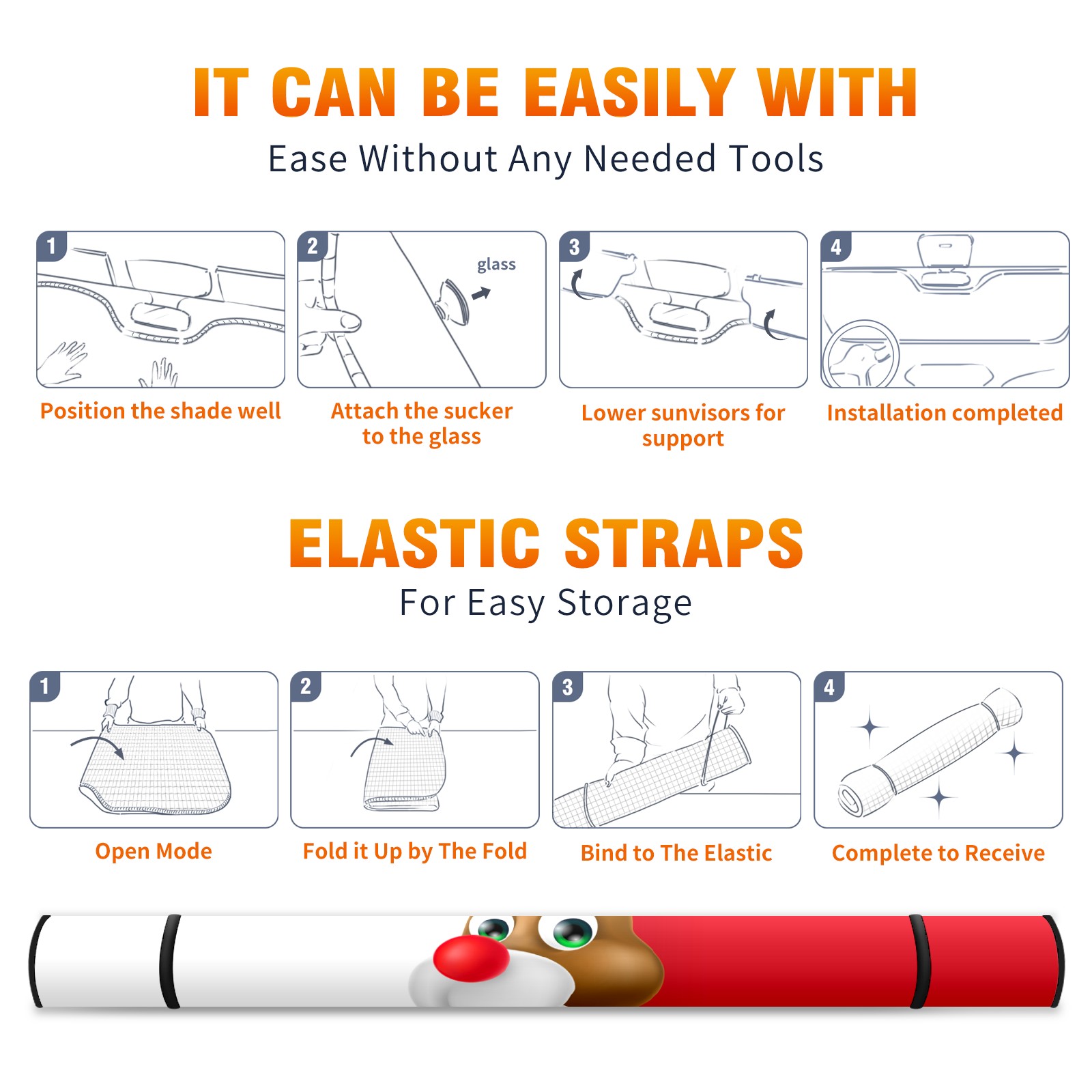 IT CAN BE EASILY WITH

Ease Without Any Needed Tools

1

Position the shade well

2

glass

Attach the sucker to the glass

3

Lower sunvisors for support

4

Installation completed

ELASTIC STRAPS

For Easy Storage

1

Open Mode

2

Fold it Up by The Fold

3

Bind to The Elastic

4

Complete to Receive