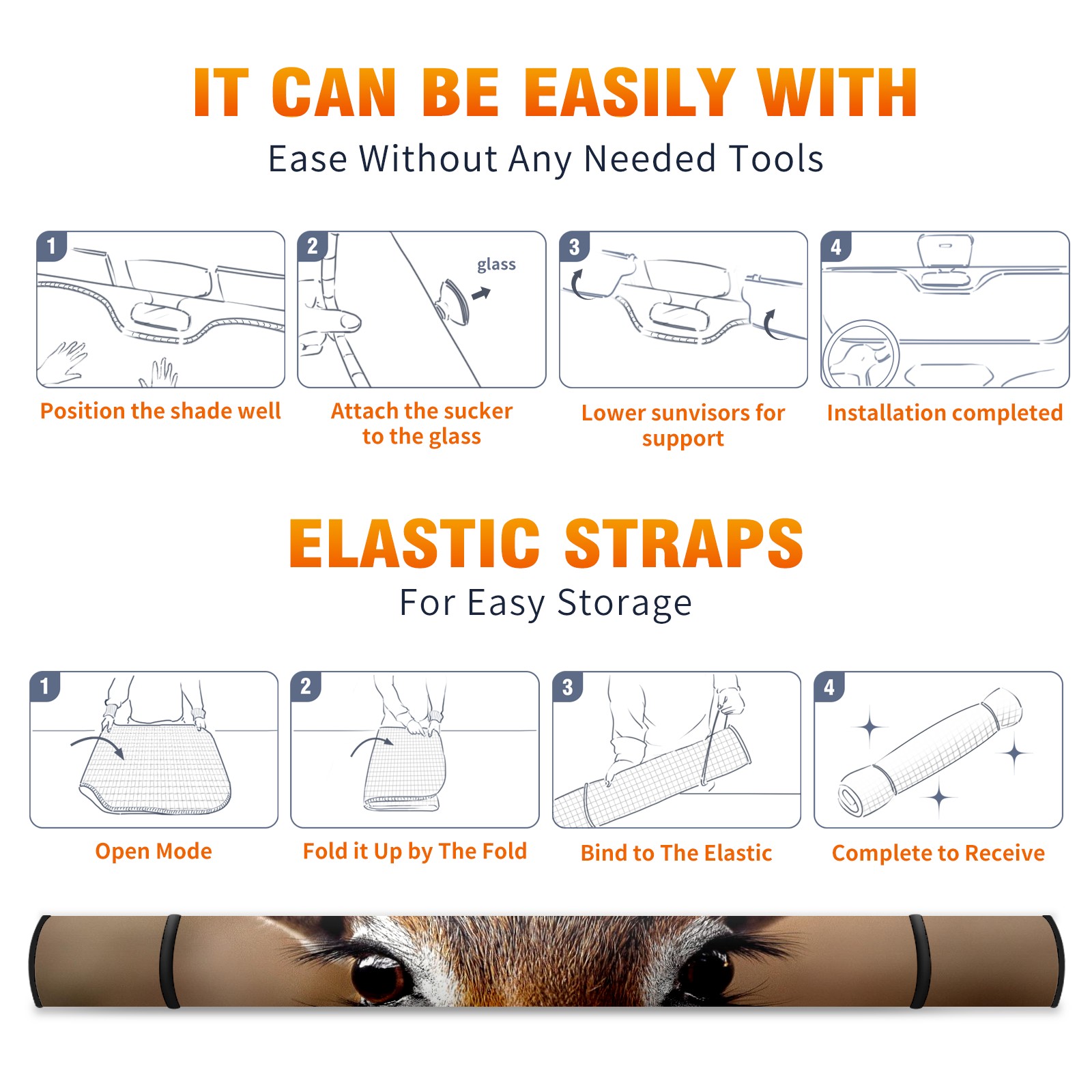 IT CAN BE EASILY WITH

Ease Without Any Needed Tools

1

Position the shade well

2

glass

Attach the sucker to the glass

3

Lower sunvisors for support

4

Installation completed

ELASTIC STRAPS

For Easy Storage

1

Open Mode

2

Fold it Up by The Fold

3

Bind to The Elastic

4

Complete to Receive