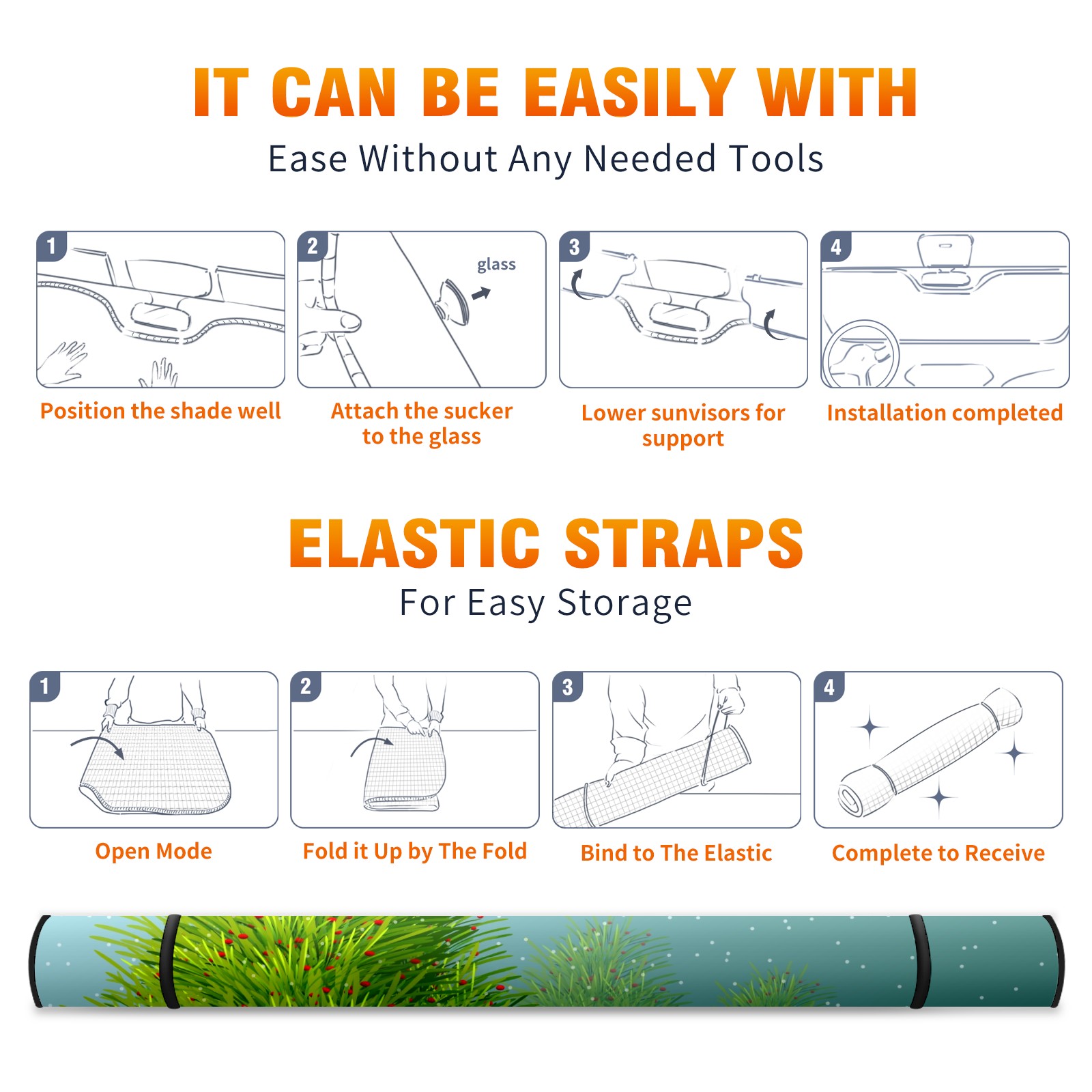 IT CAN BE EASILY WITH
Ease Without Any Needed Tools

1
Position the shade well

2
glass
Attach the sucker to the glass

3
Lower sunvisors for support

4
Installation completed

ELASTIC STRAPS
For Easy Storage

1
Open Mode

2
Fold it Up by The Fold

3
Bind to The Elastic

4
Complete to Receive