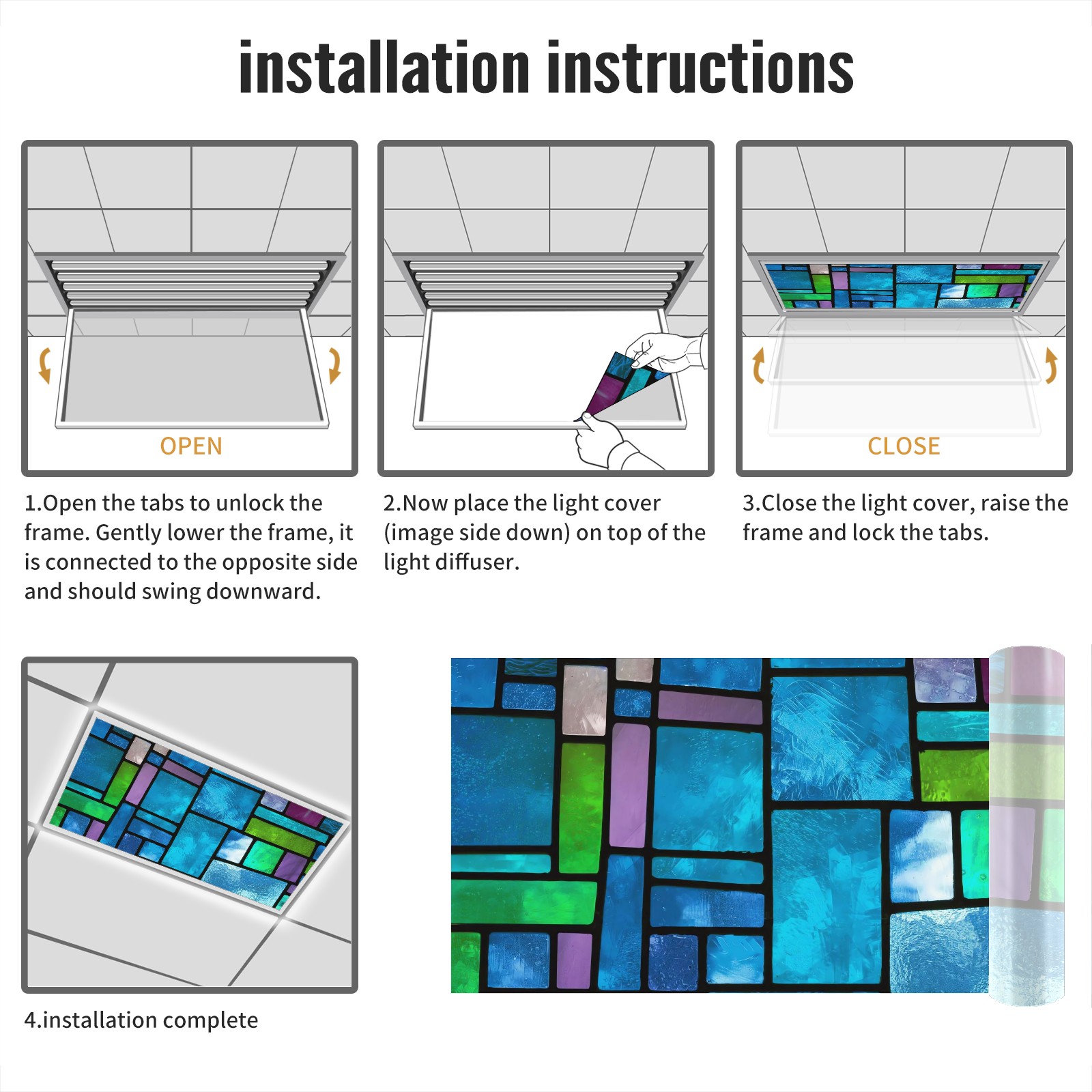 installation instructions

OPEN

1.Open the tabs to unlock the frame. Gently lower the frame, it is connected to the opposite side and should swing downward.

2.Now place the light cover (image side down) on top of the light diffuser.

CLOSE

3.Close the light cover, raise the frame and lock the tabs.

4.installation complete