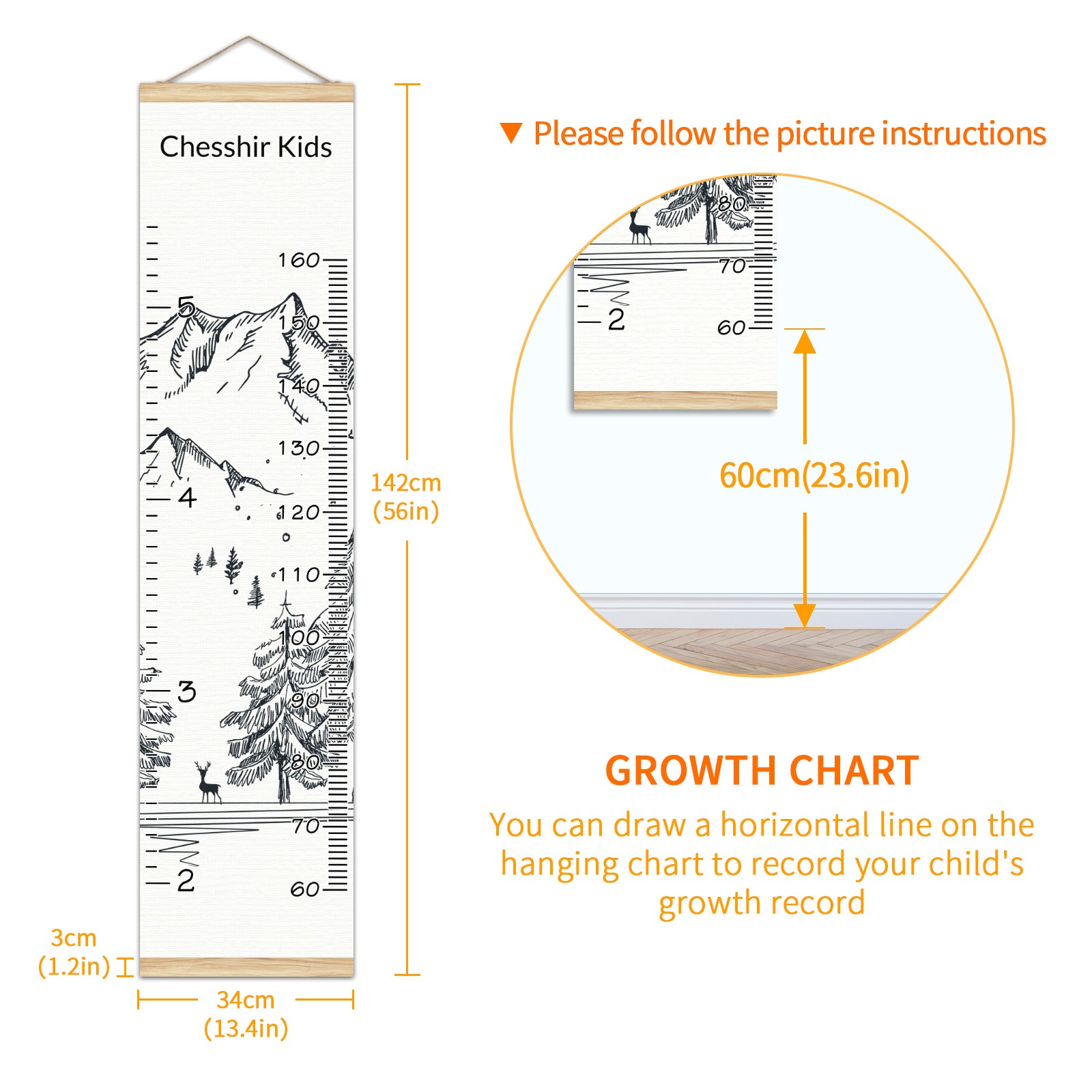 Chesshir Kids

160
5
150
140
130
4
120
110
100
3
90
80
70
2
60

142cm
(56in)

3cm
(1.2in)

34cm
(13.4in)

▼ Please follow the picture instructions

80
70
2
60

60cm(23.6in)

GROWTH CHART

You can draw a horizontal line on the hanging chart to record your child's growth record