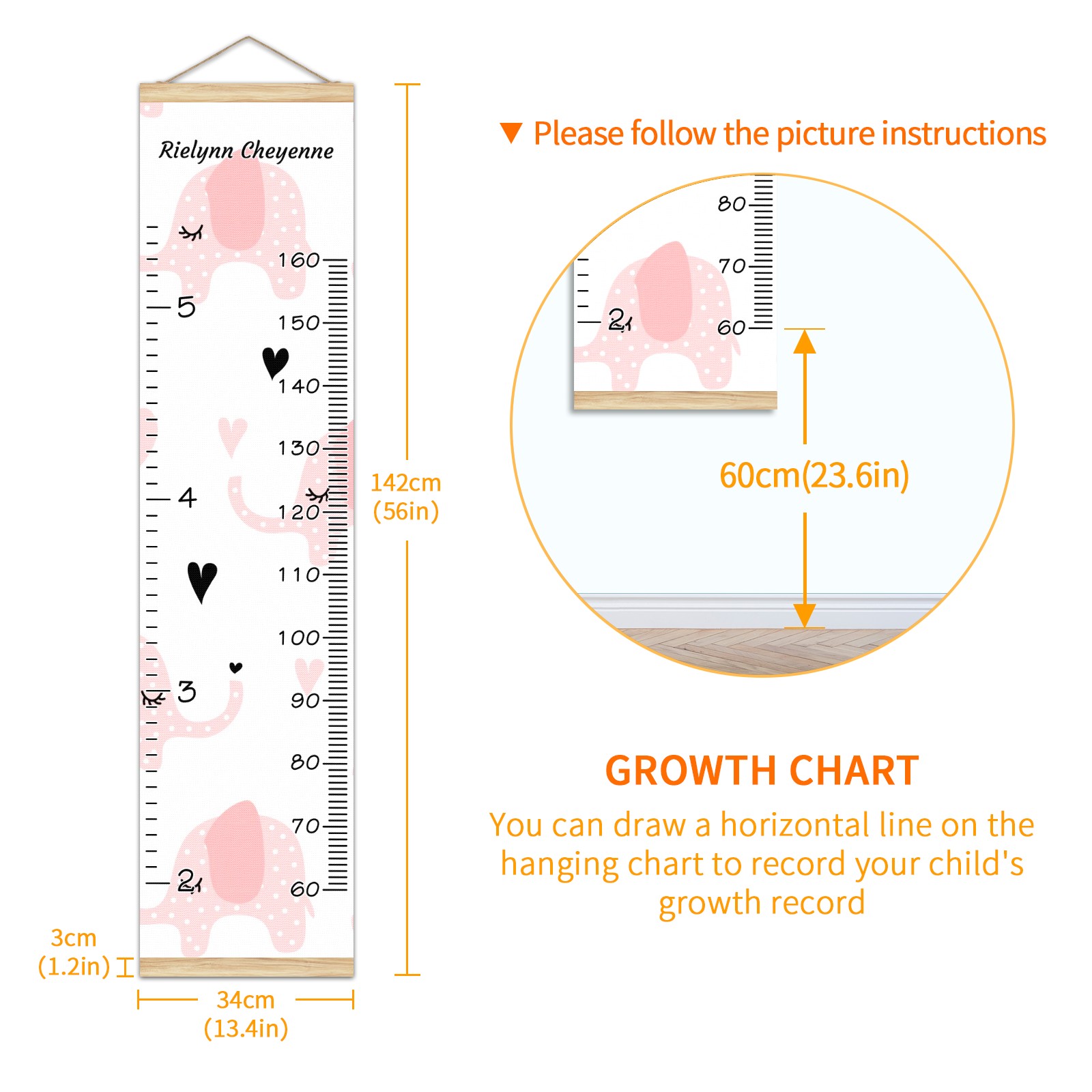 Rielynn Cheyenne

160
5
150
140
130
4
120
110
100
3
90
80
70
2
60

142cm
(56in)

3cm
(1.2in)

34cm
(13.4in)

▼ Please follow the picture instructions

80
70
2
60

60cm(23.6in)

GROWTH CHART

You can draw a horizontal line on the hanging chart to record your child's growth record