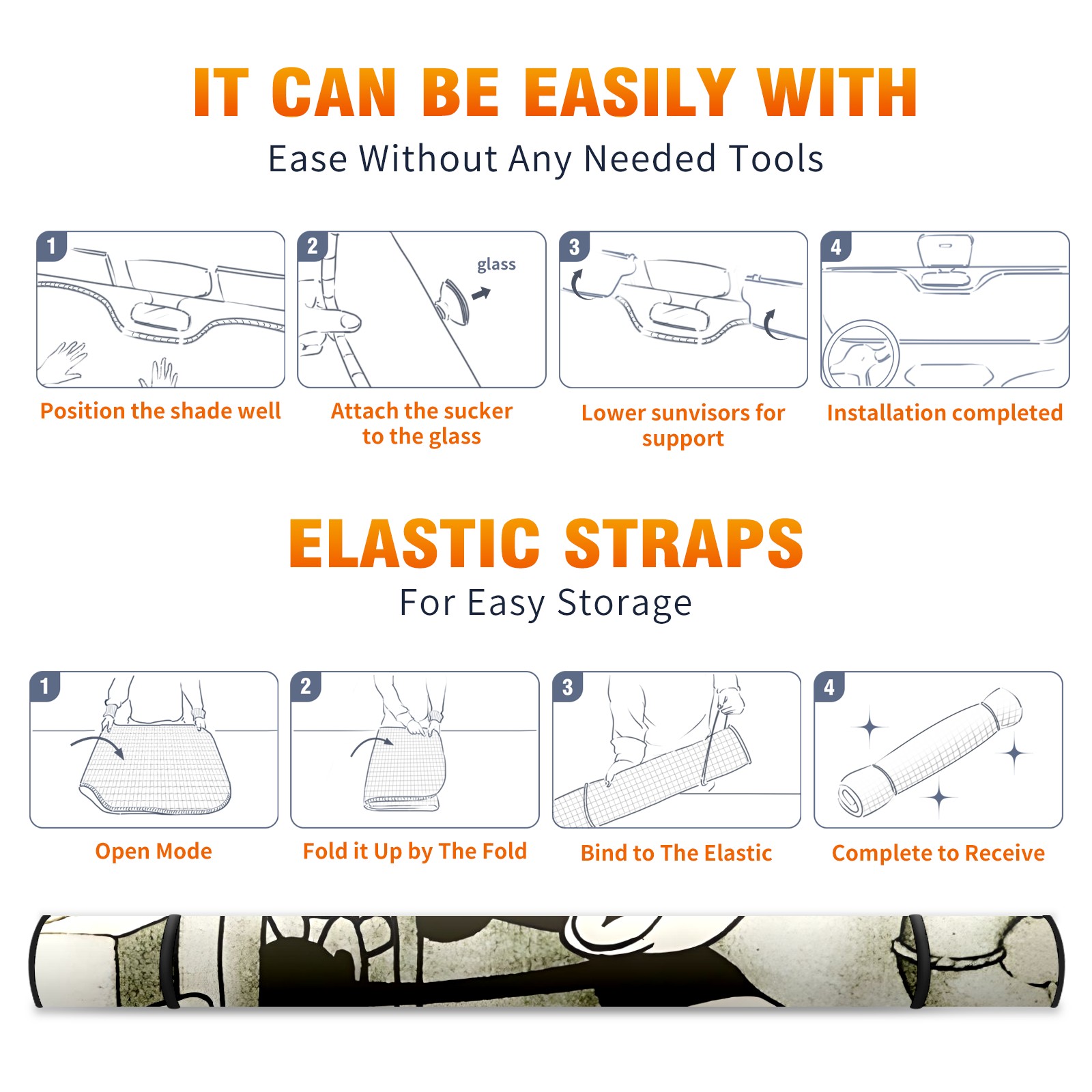 IT CAN BE EASILY WITH
Ease Without Any Needed Tools

1
Position the shade well

2
glass
Attach the sucker to the glass

3
Lower sunvisors for support

4
Installation completed

ELASTIC STRAPS
For Easy Storage

1
Open Mode

2
Fold it Up by The Fold

3
Bind to The Elastic

4
Complete to Receive