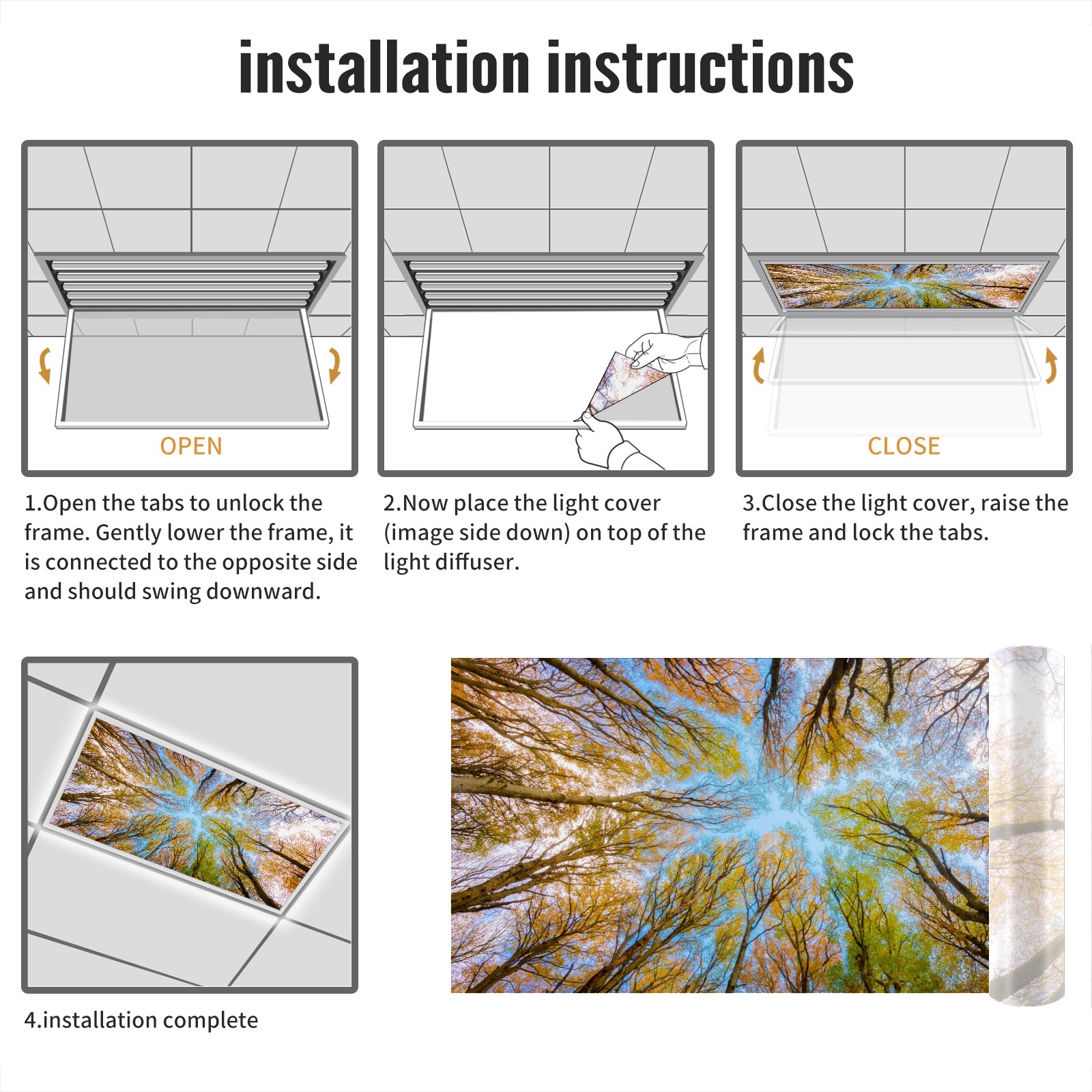 installation instructions

OPEN

1.Open the tabs to unlock the frame. Gently lower the frame, it is connected to the opposite side and should swing downward.

2.Now place the light cover (image side down) on top of the light diffuser.

CLOSE

3.Close the light cover, raise the frame and lock the tabs.

4.installation complete