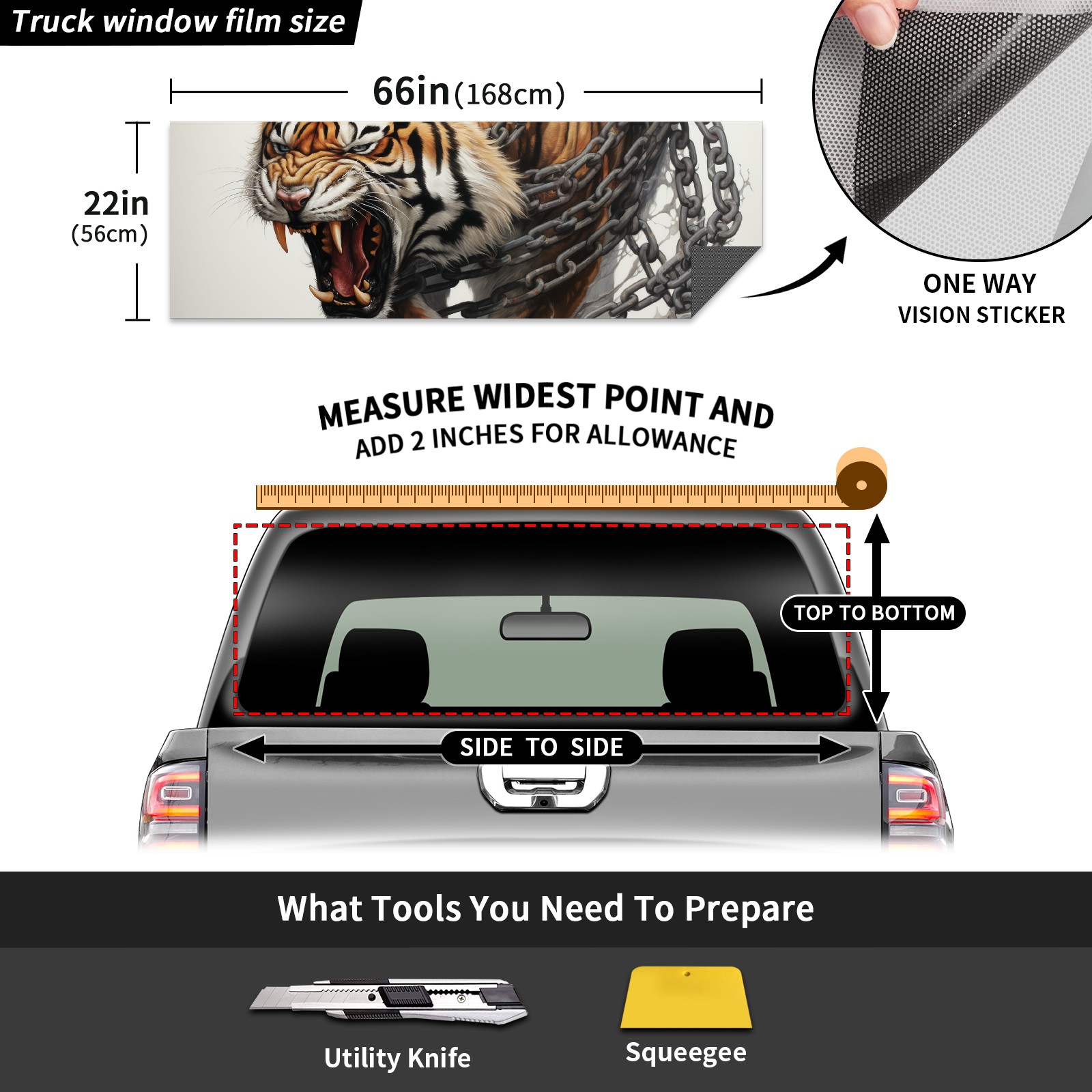 Truck window film size

66in(168cm)

22in
(56cm)

ONE WAY
VISION STICKER

MEASURE WIDEST POINT AND
ADD 2 INCHES FOR ALLOWANCE

TOP TO BOTTOM

SIDE TO SIDE

What Tools You Need To Prepare

Utility Knife

Squeegee