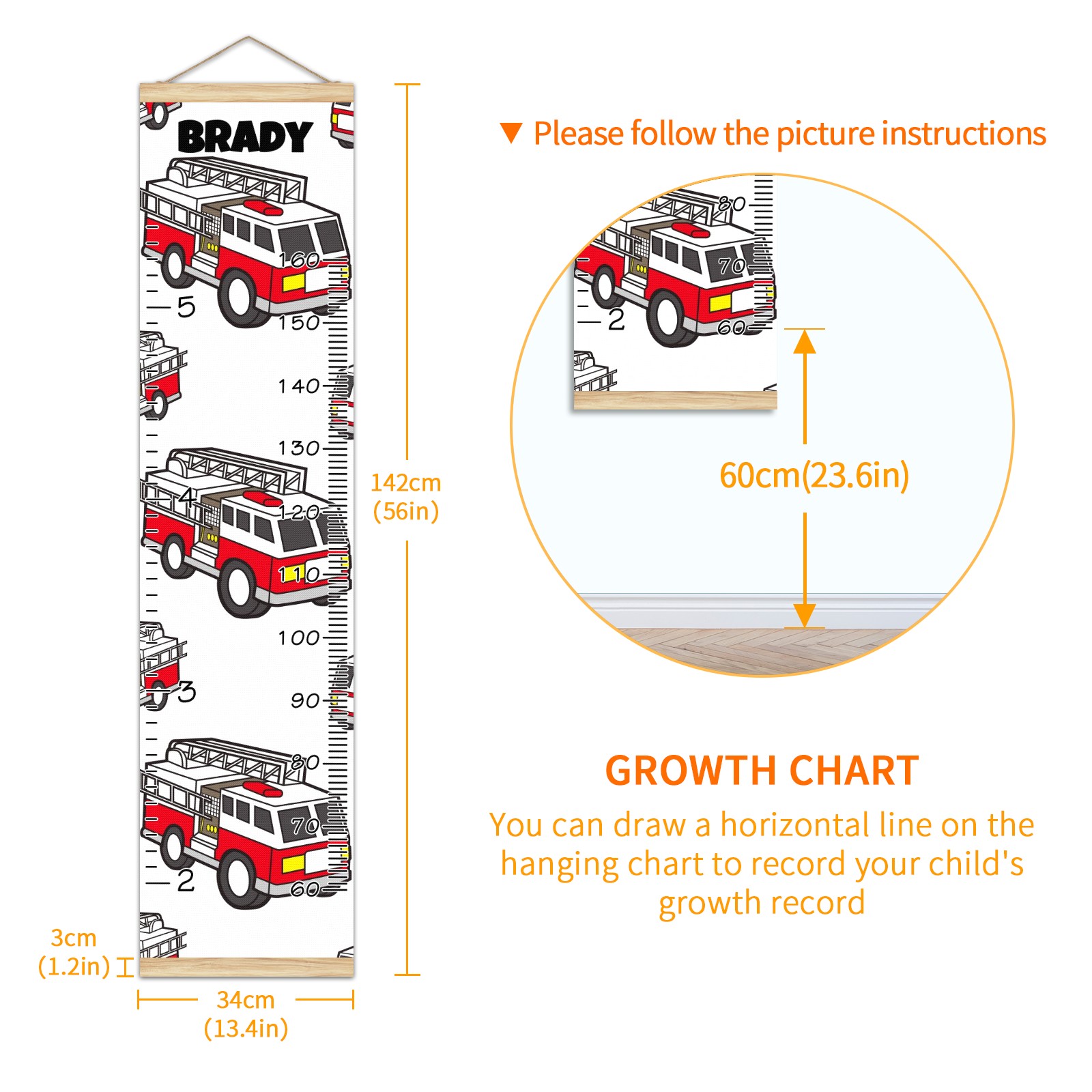 BRADY

160
5
150
140
130
4
120
110
100
3
90
80
70
2
60

142cm
(56in)

3cm
(1.2in)

34cm
(13.4in)

▼ Please follow the picture instructions

80
70
2
60

60cm(23.6in)

GROWTH CHART

You can draw a horizontal line on the hanging chart to record your child's growth record