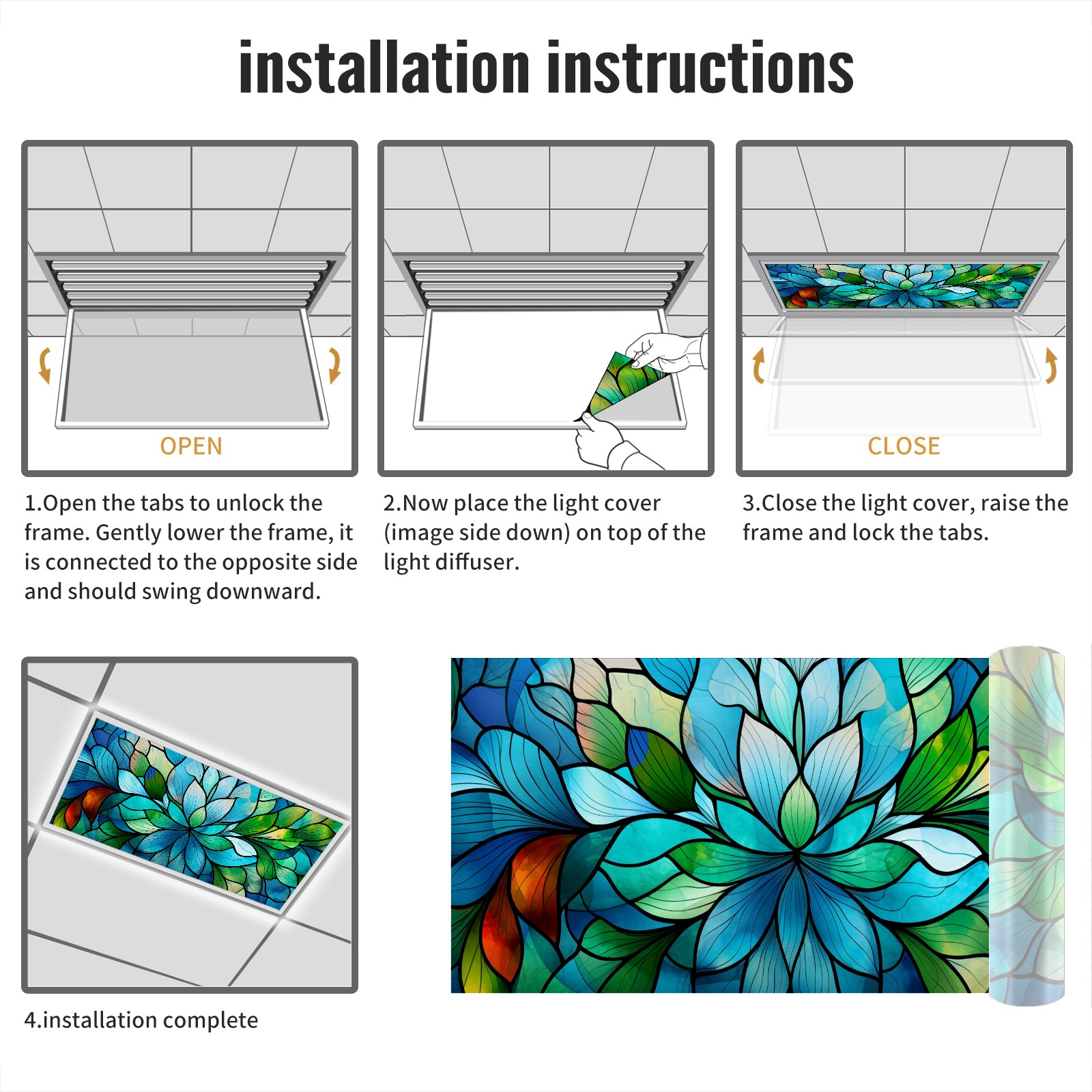 installation instructions

OPEN

1.Open the tabs to unlock the frame. Gently lower the frame, it is connected to the opposite side and should swing downward.

2.Now place the light cover (image side down) on top of the light diffuser.

CLOSE

3.Close the light cover, raise the frame and lock the tabs.

4.installation complete