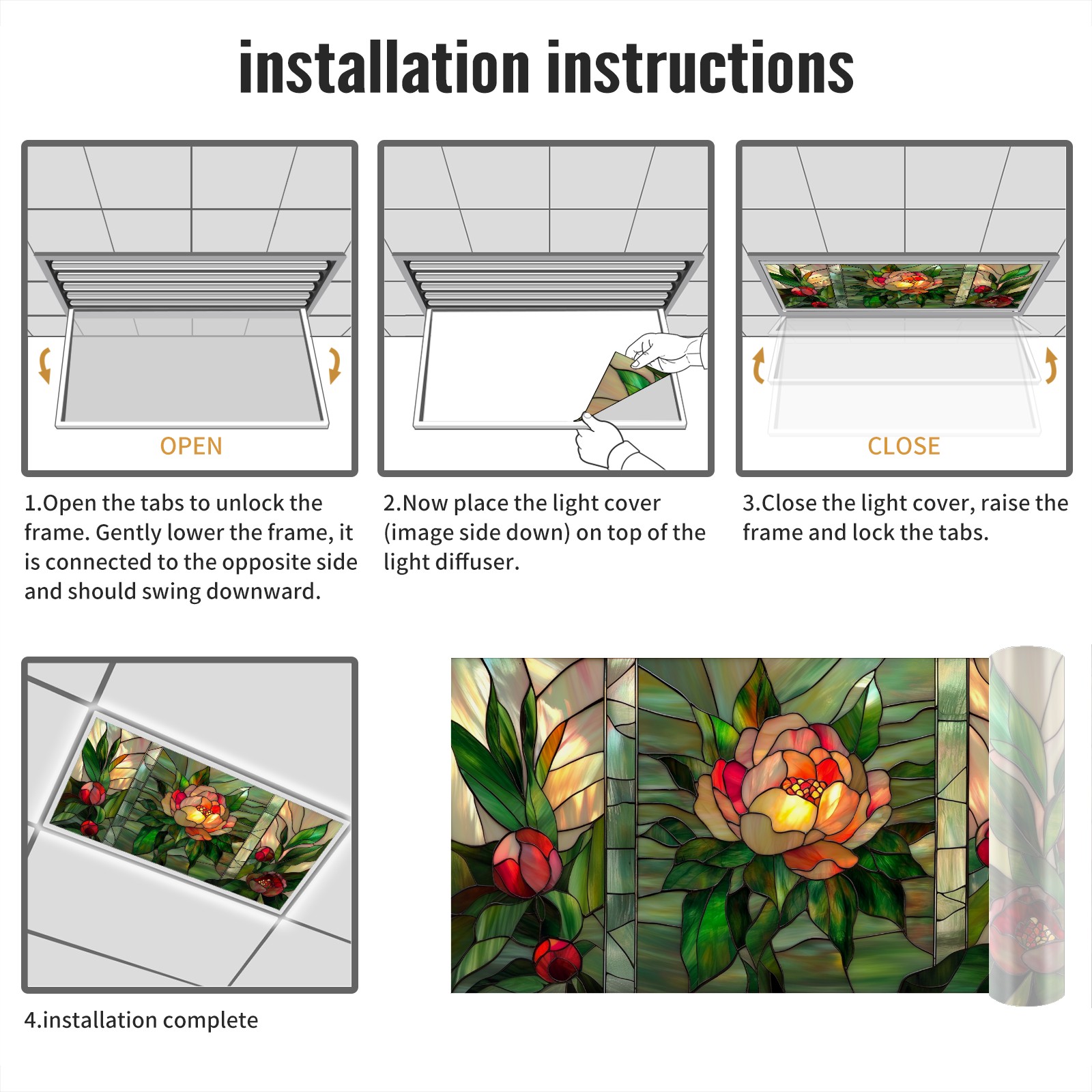 installation instructions

OPEN

1.Open the tabs to unlock the frame. Gently lower the frame, it is connected to the opposite side and should swing downward.

2.Now place the light cover (image side down) on top of the light diffuser.

CLOSE

3.Close the light cover, raise the frame and lock the tabs.

4.installation complete