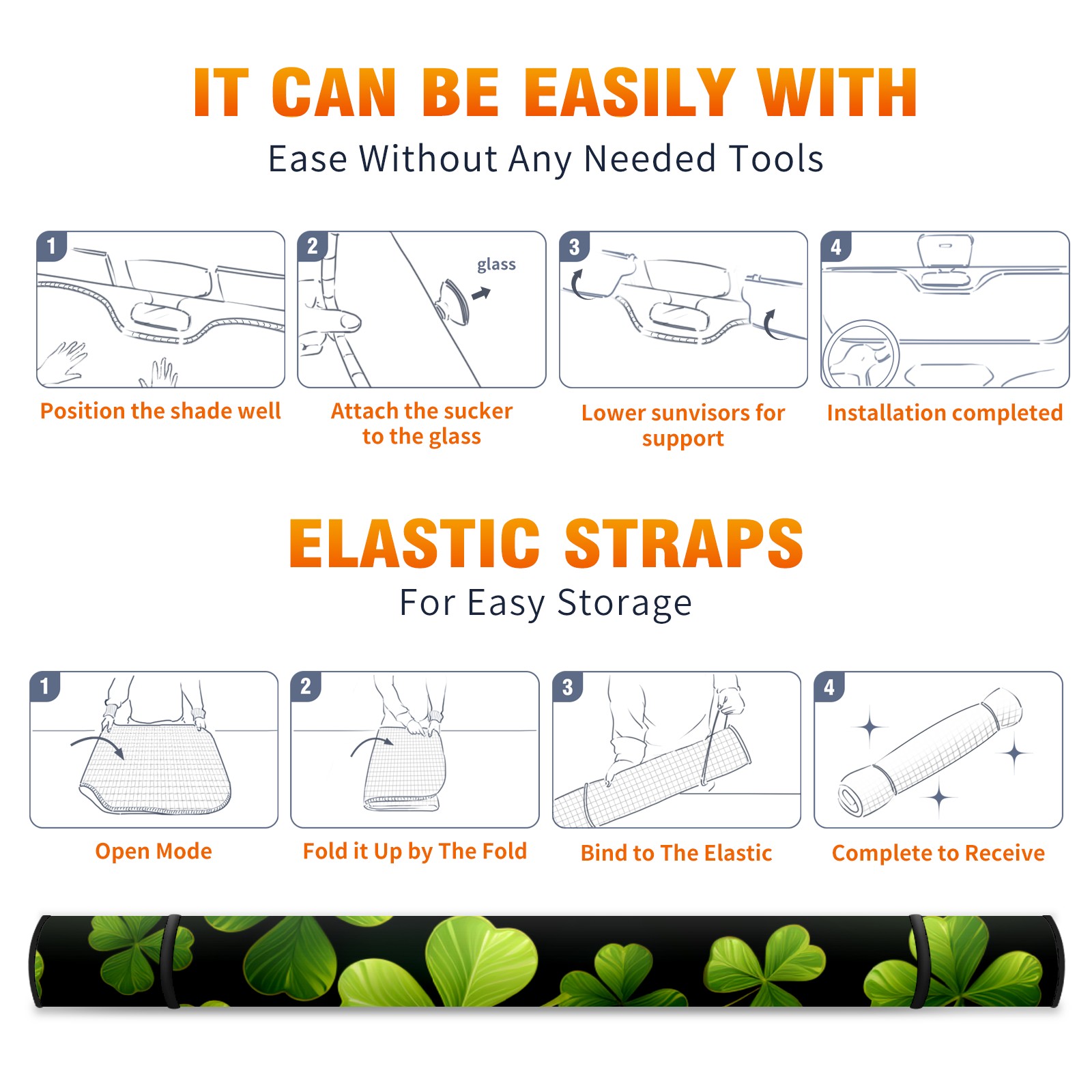 IT CAN BE EASILY WITH
Ease Without Any Needed Tools

1
Position the shade well

2
glass
Attach the sucker to the glass

3
Lower sunvisors for support

4
Installation completed

ELASTIC STRAPS
For Easy Storage

1
Open Mode

2
Fold it Up by The Fold

3
Bind to The Elastic

4
Complete to Receive