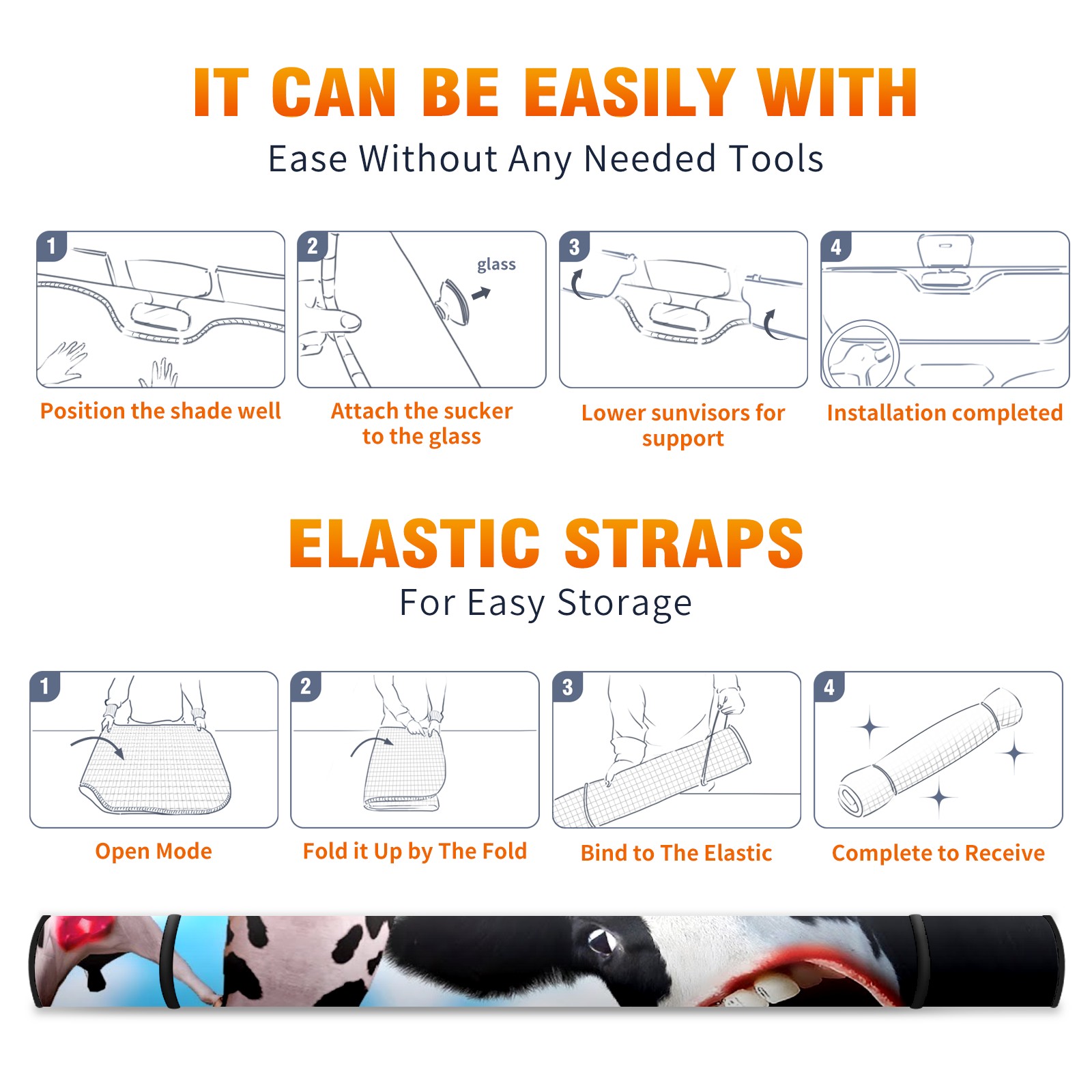 IT CAN BE EASILY WITH
Ease Without Any Needed Tools

1
Position the shade well

2
glass
Attach the sucker to the glass

3
Lower sunvisors for support

4
Installation completed

ELASTIC STRAPS
For Easy Storage

1
Open Mode

2
Fold it Up by The Fold

3
Bind to The Elastic

4
Complete to Receive