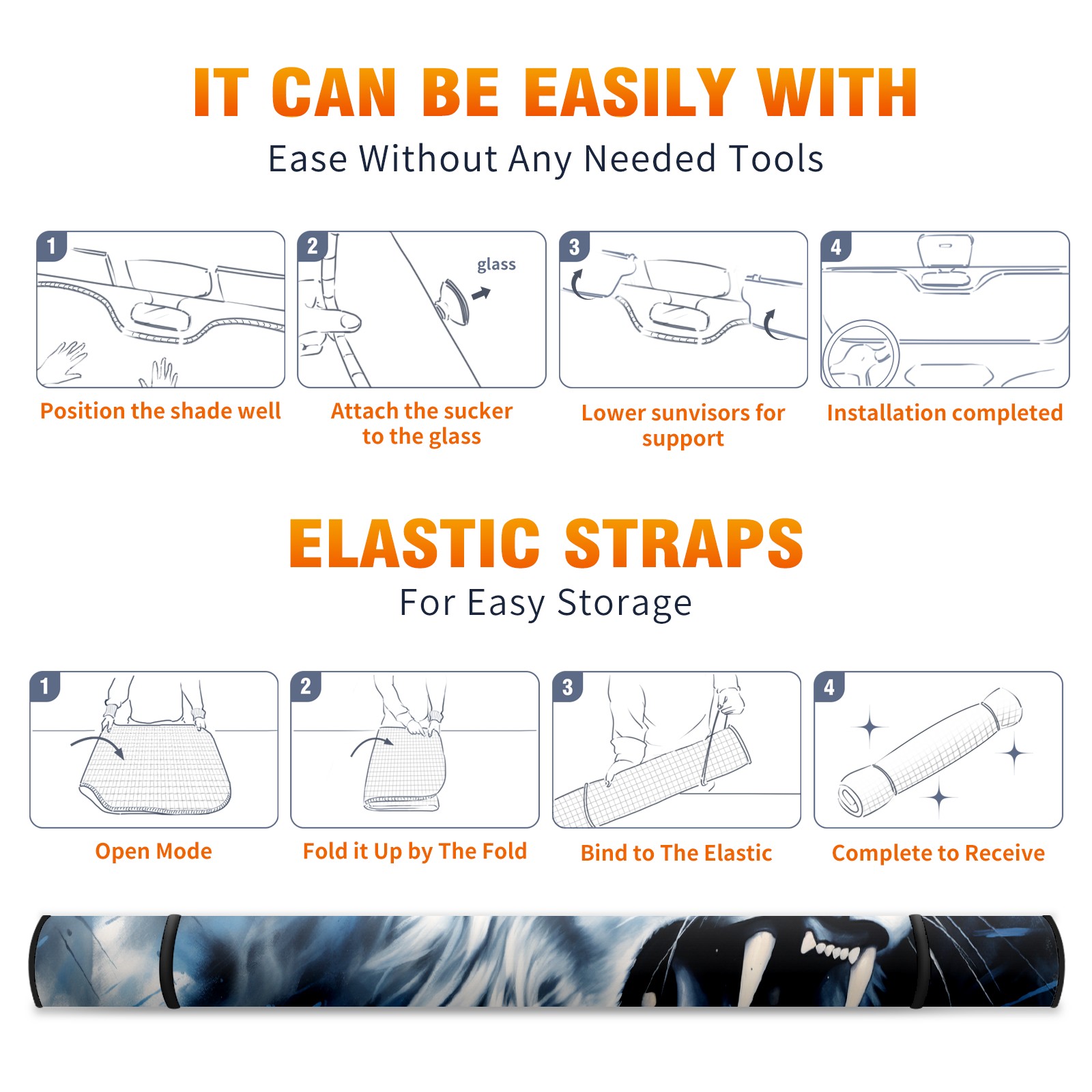 IT CAN BE EASILY WITH
Ease Without Any Needed Tools

1
Position the shade well

2
glass
Attach the sucker to the glass

3
Lower sunvisors for support

4
Installation completed

ELASTIC STRAPS
For Easy Storage

1
Open Mode

2
Fold it Up by The Fold

3
Bind to The Elastic

4
Complete to Receive