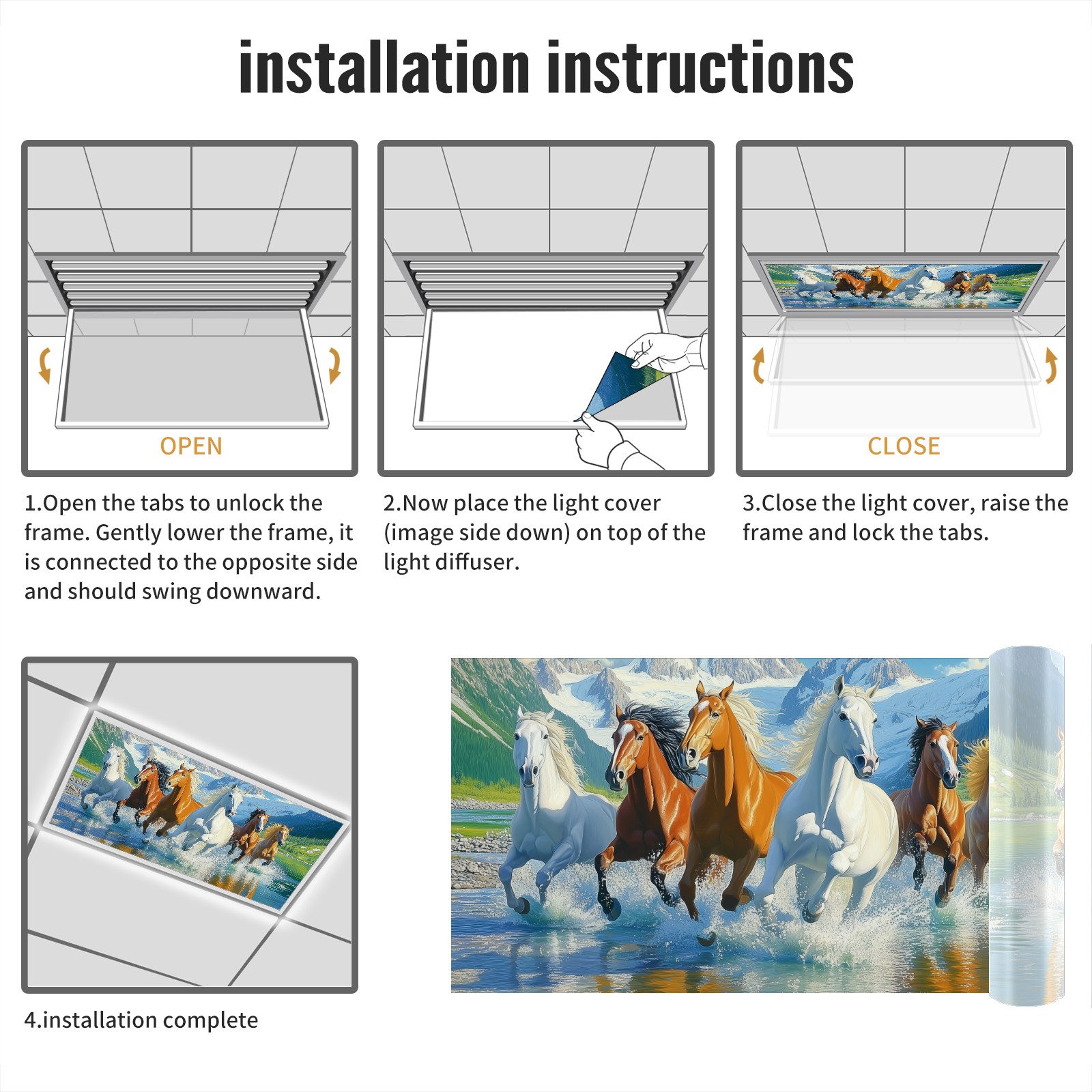 installation instructions

OPEN

1.Open the tabs to unlock the frame. Gently lower the frame, it is connected to the opposite side and should swing downward.

2.Now place the light cover (image side down) on top of the light diffuser.

CLOSE

3.Close the light cover, raise the frame and lock the tabs.

4.installation complete