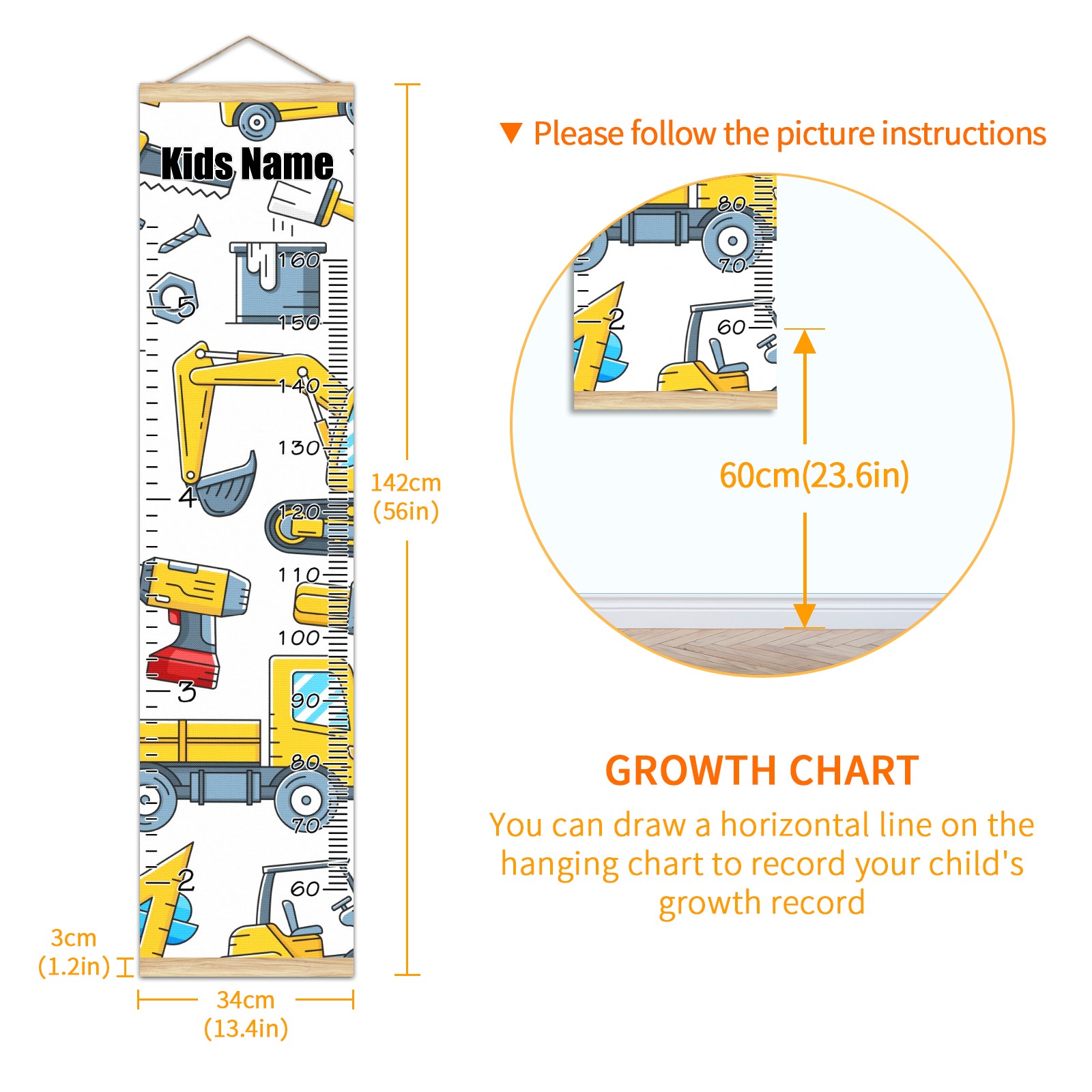 Kids Name

160
5
150
140
130
4
120
110
100
3
90
80
70
2
60

142cm
(56in)

3cm
(1.2in)

34cm
(13.4in)

▼ Please follow the picture instructions

80
70
2
60

60cm(23.6in)

GROWTH CHART

You can draw a horizontal line on the hanging chart to record your child's growth record