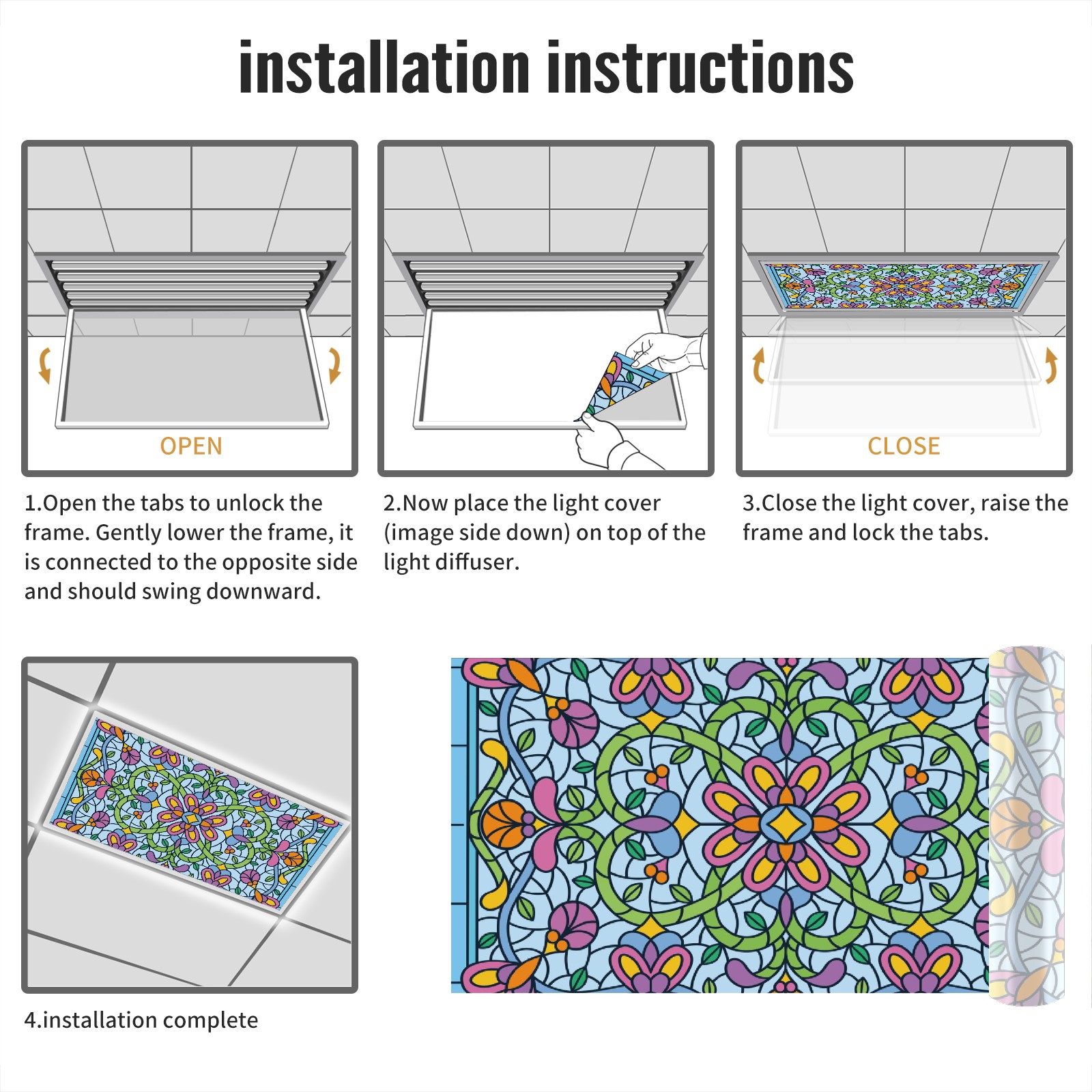 installation instructions

OPEN

1.Open the tabs to unlock the frame. Gently lower the frame, it is connected to the opposite side and should swing downward.

2.Now place the light cover (image side down) on top of the light diffuser.

CLOSE

3.Close the light cover, raise the frame and lock the tabs.

4.installation complete