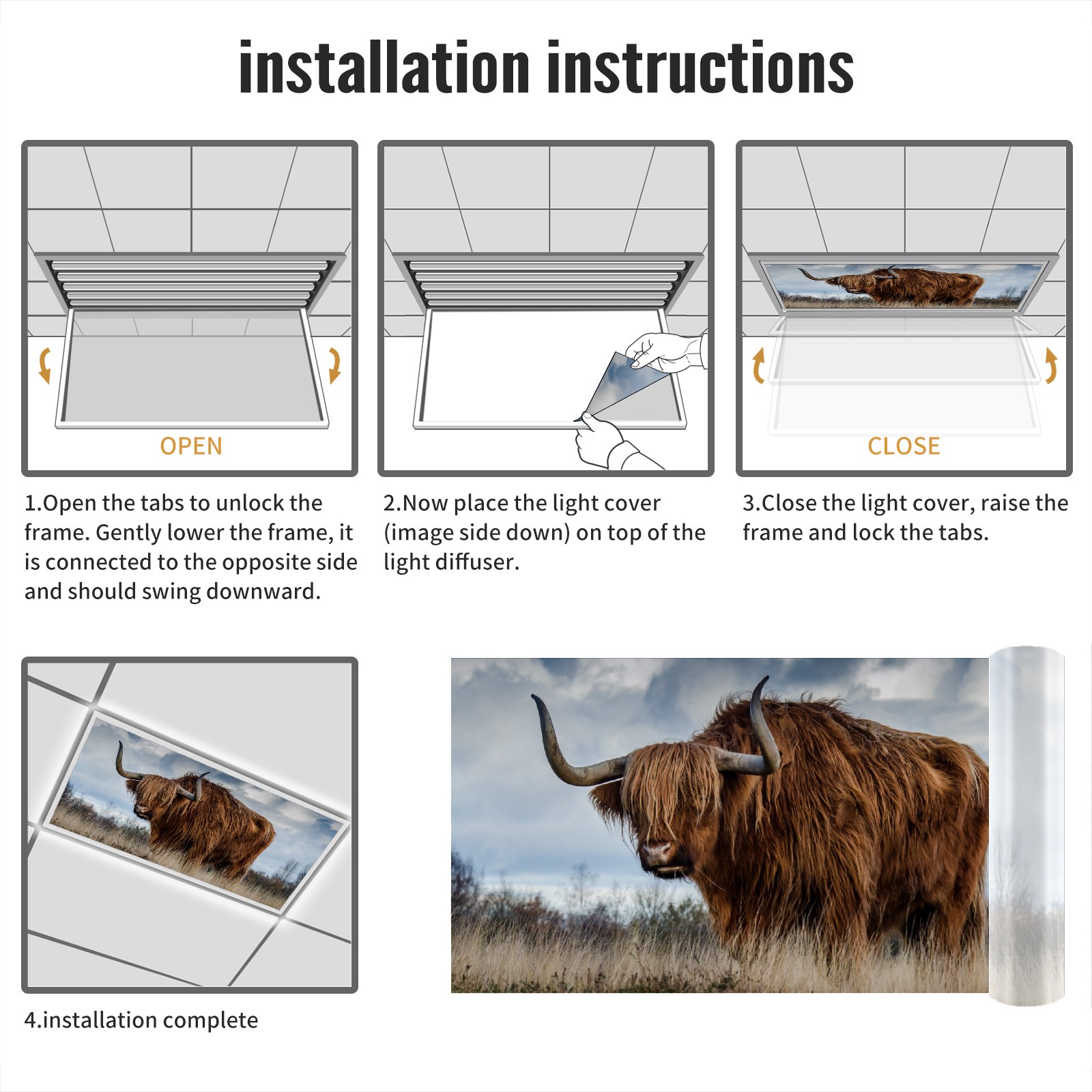 installation instructions

OPEN

1.Open the tabs to unlock the frame. Gently lower the frame, it is connected to the opposite side and should swing downward.

2.Now place the light cover (image side down) on top of the light diffuser.

CLOSE

3.Close the light cover, raise the frame and lock the tabs.

4.installation complete