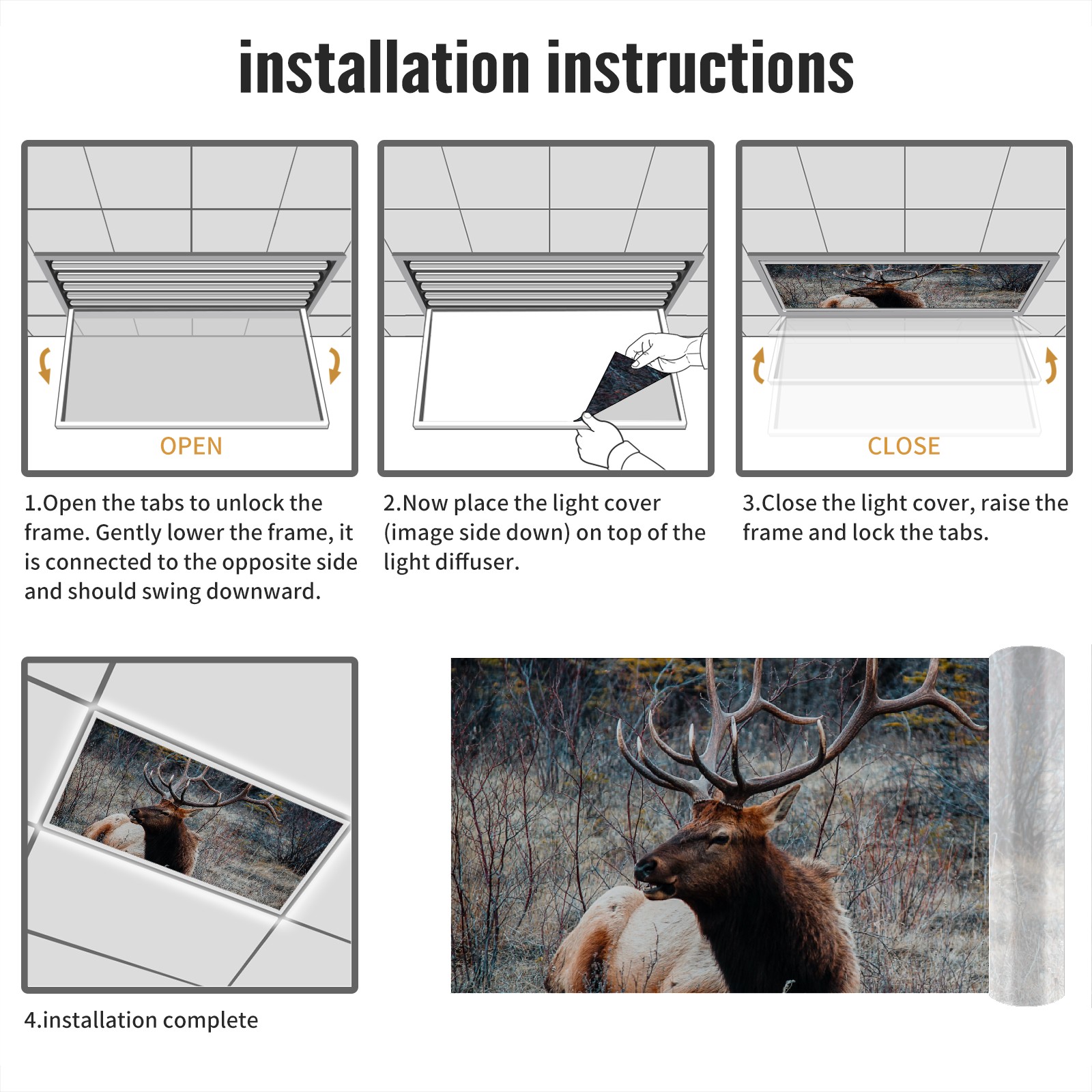 installation instructions

OPEN

1.Open the tabs to unlock the frame. Gently lower the frame, it is connected to the opposite side and should swing downward.

2.Now place the light cover (image side down) on top of the light diffuser.

CLOSE

3.Close the light cover, raise the frame and lock the tabs.

4.installation complete