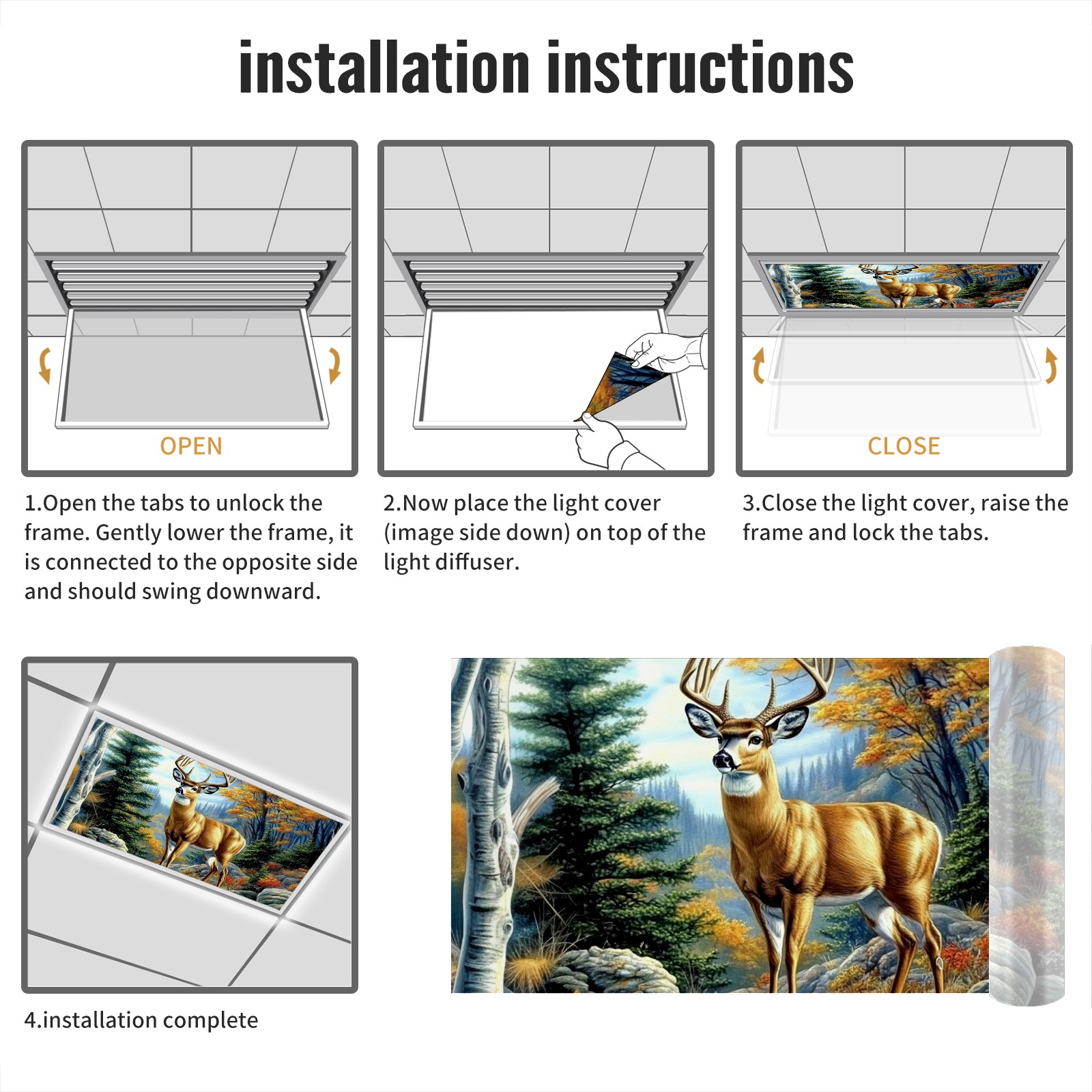 installation instructions

OPEN

1.Open the tabs to unlock the frame. Gently lower the frame, it is connected to the opposite side and should swing downward.

2.Now place the light cover (image side down) on top of the light diffuser.

CLOSE

3.Close the light cover, raise the frame and lock the tabs.

4.installation complete