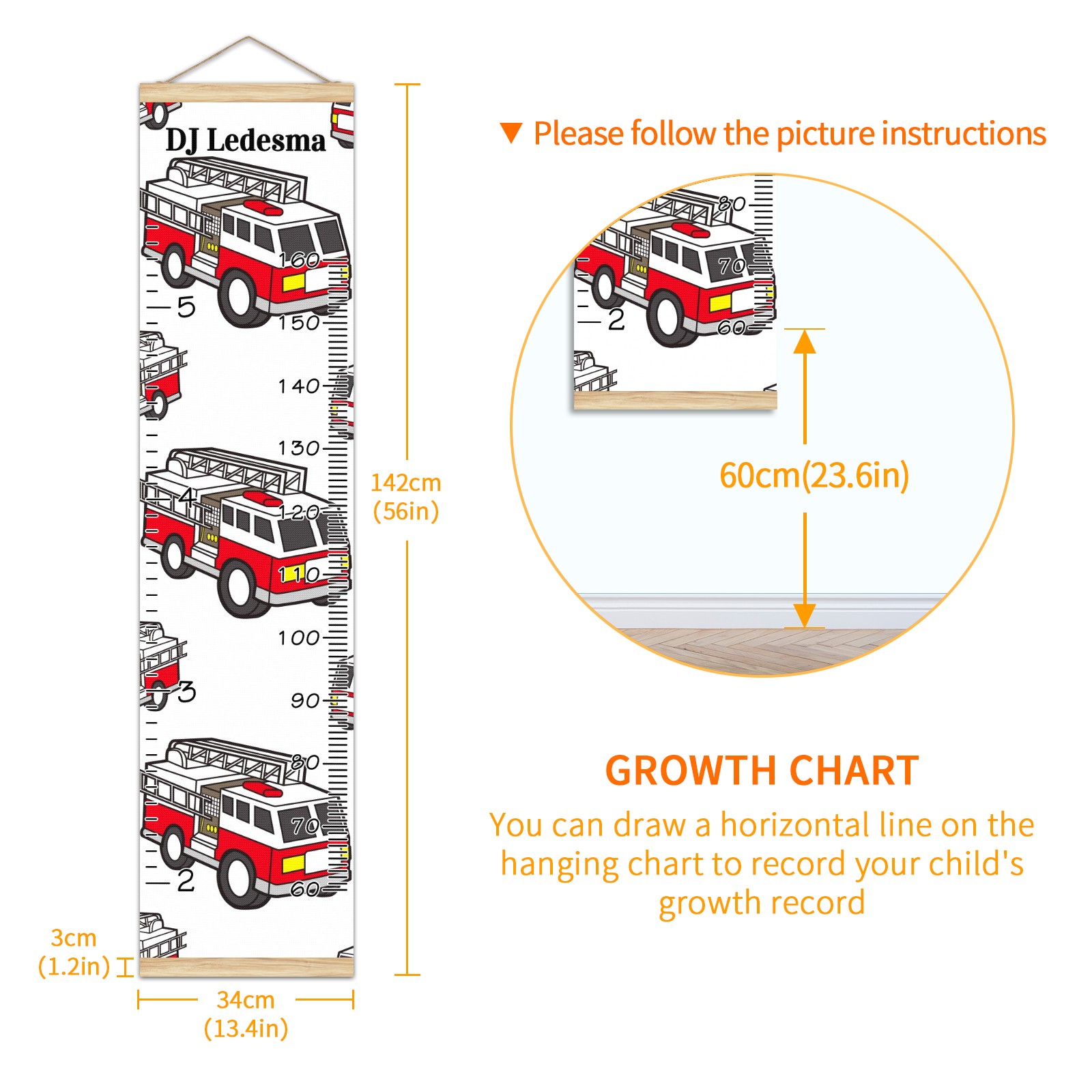 DJ Ledesma

160
5
150
140
130
4
120
110
100
3
90
80
70
2
60

142cm
(56in)

3cm
(1.2in)

34cm
(13.4in)

▼ Please follow the picture instructions

80
70
2
60

60cm(23.6in)

GROWTH CHART

You can draw a horizontal line on the hanging chart to record your child's growth record