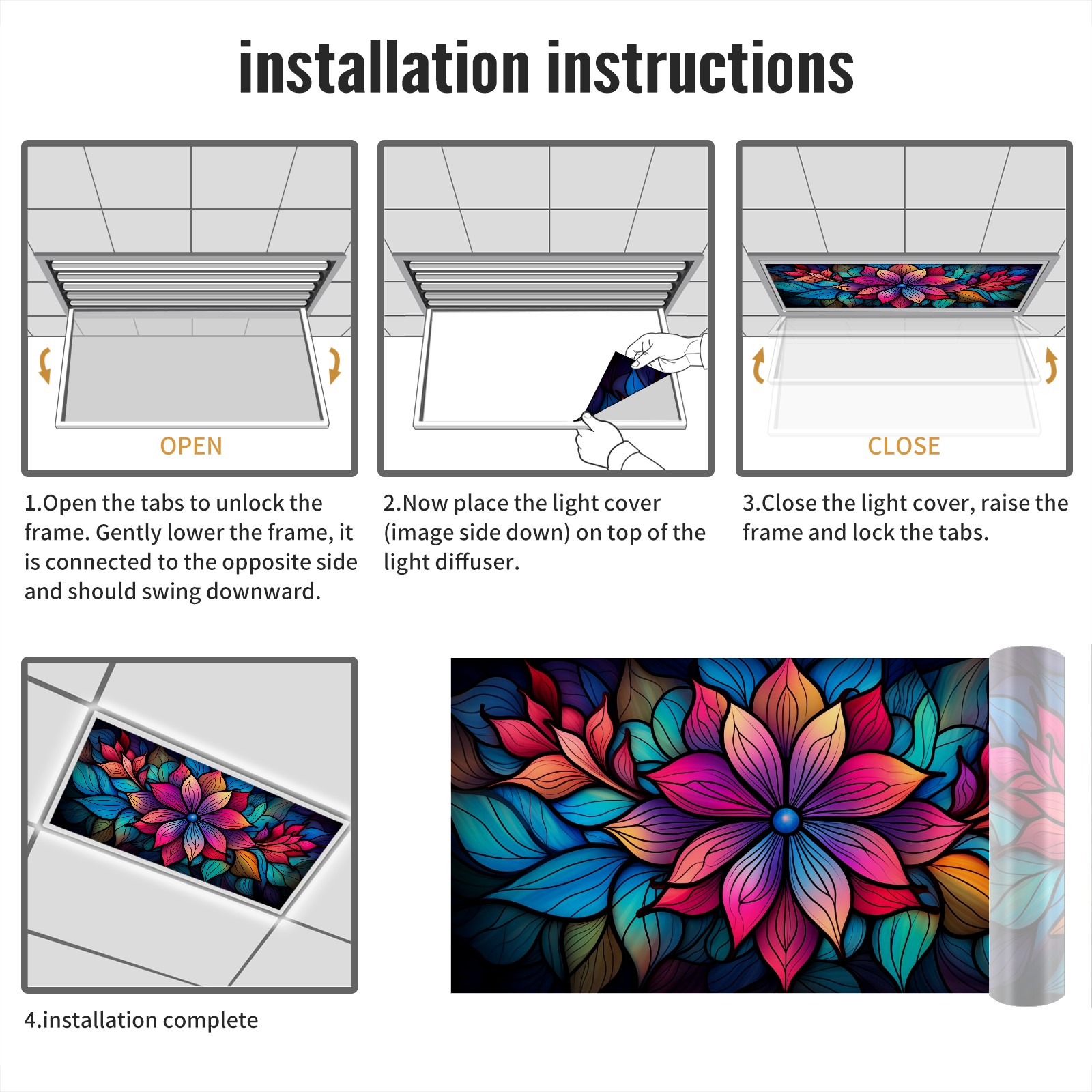 installation instructions

OPEN

1.Open the tabs to unlock the frame. Gently lower the frame, it is connected to the opposite side and should swing downward.

2.Now place the light cover (image side down) on top of the light diffuser.

CLOSE

3.Close the light cover, raise the frame and lock the tabs.

4.installation complete