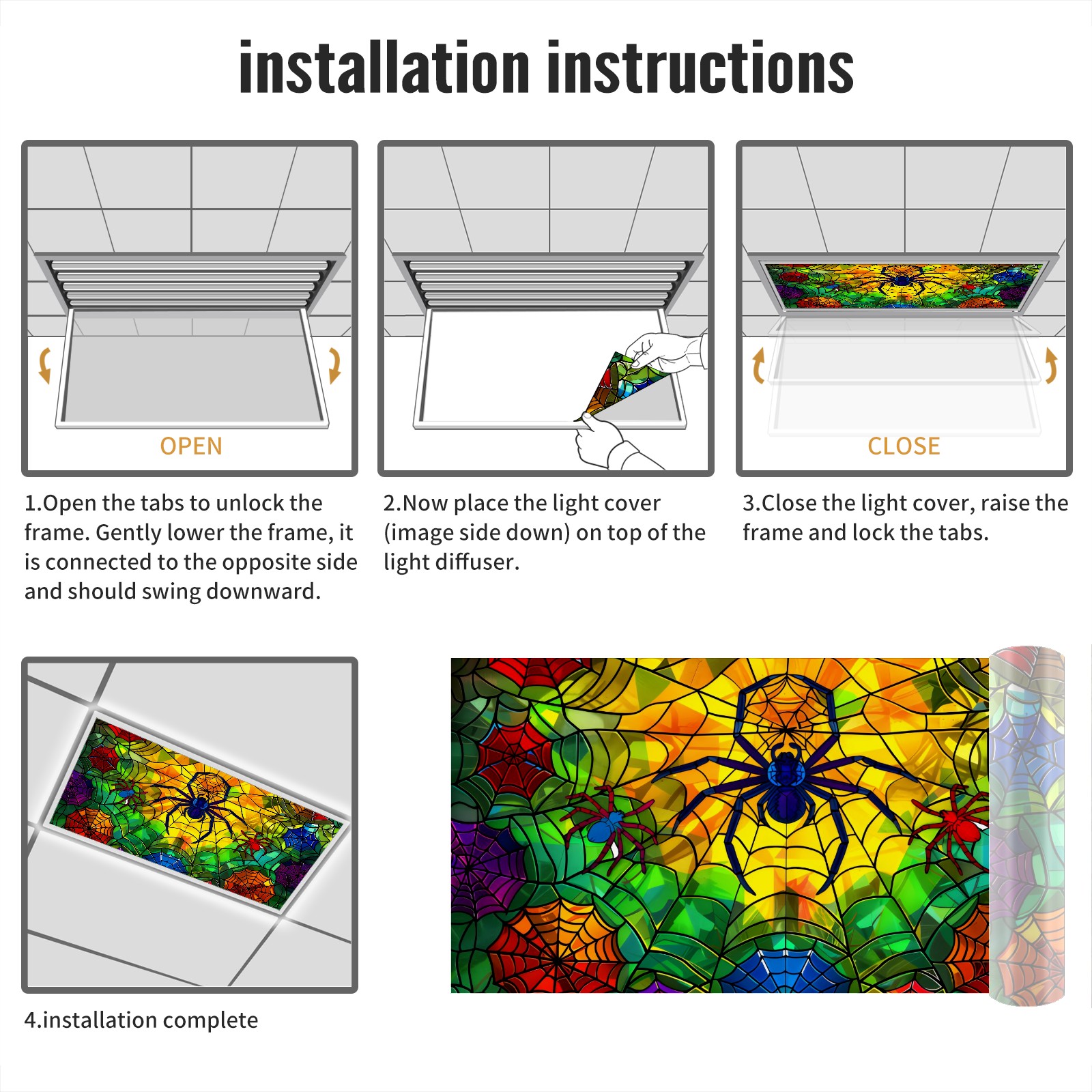 installation instructions

OPEN

1.Open the tabs to unlock the frame. Gently lower the frame, it is connected to the opposite side and should swing downward.

2.Now place the light cover (image side down) on top of the light diffuser.

CLOSE

3.Close the light cover, raise the frame and lock the tabs.

4.installation complete