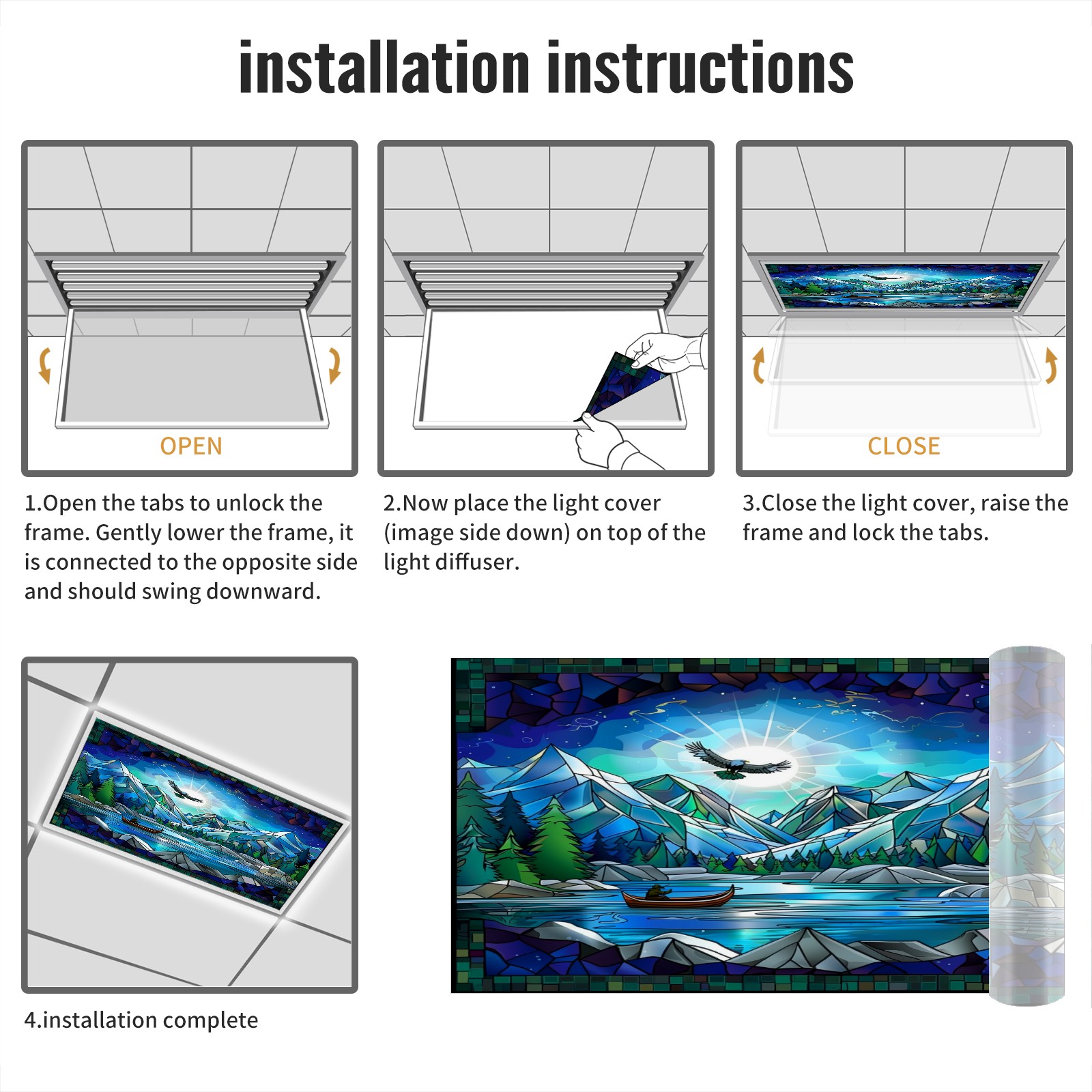 installation instructions

OPEN

1.Open the tabs to unlock the frame. Gently lower the frame, it is connected to the opposite side and should swing downward.

2.Now place the light cover (image side down) on top of the light diffuser.

CLOSE

3.Close the light cover, raise the frame and lock the tabs.

4.installation complete