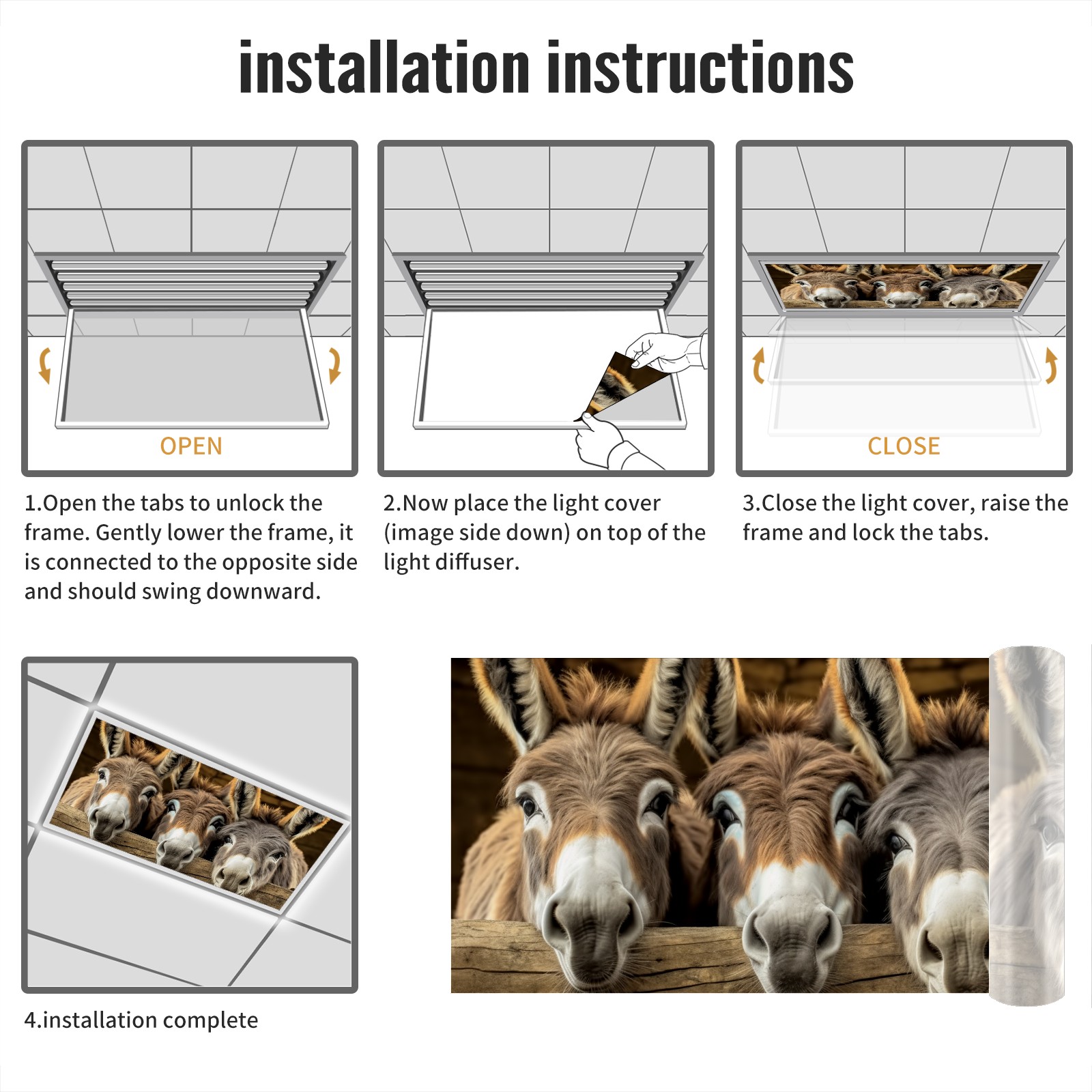 installation instructions

OPEN

1.Open the tabs to unlock the frame. Gently lower the frame, it is connected to the opposite side and should swing downward.

2.Now place the light cover (image side down) on top of the light diffuser.

CLOSE

3.Close the light cover, raise the frame and lock the tabs.

4.installation complete