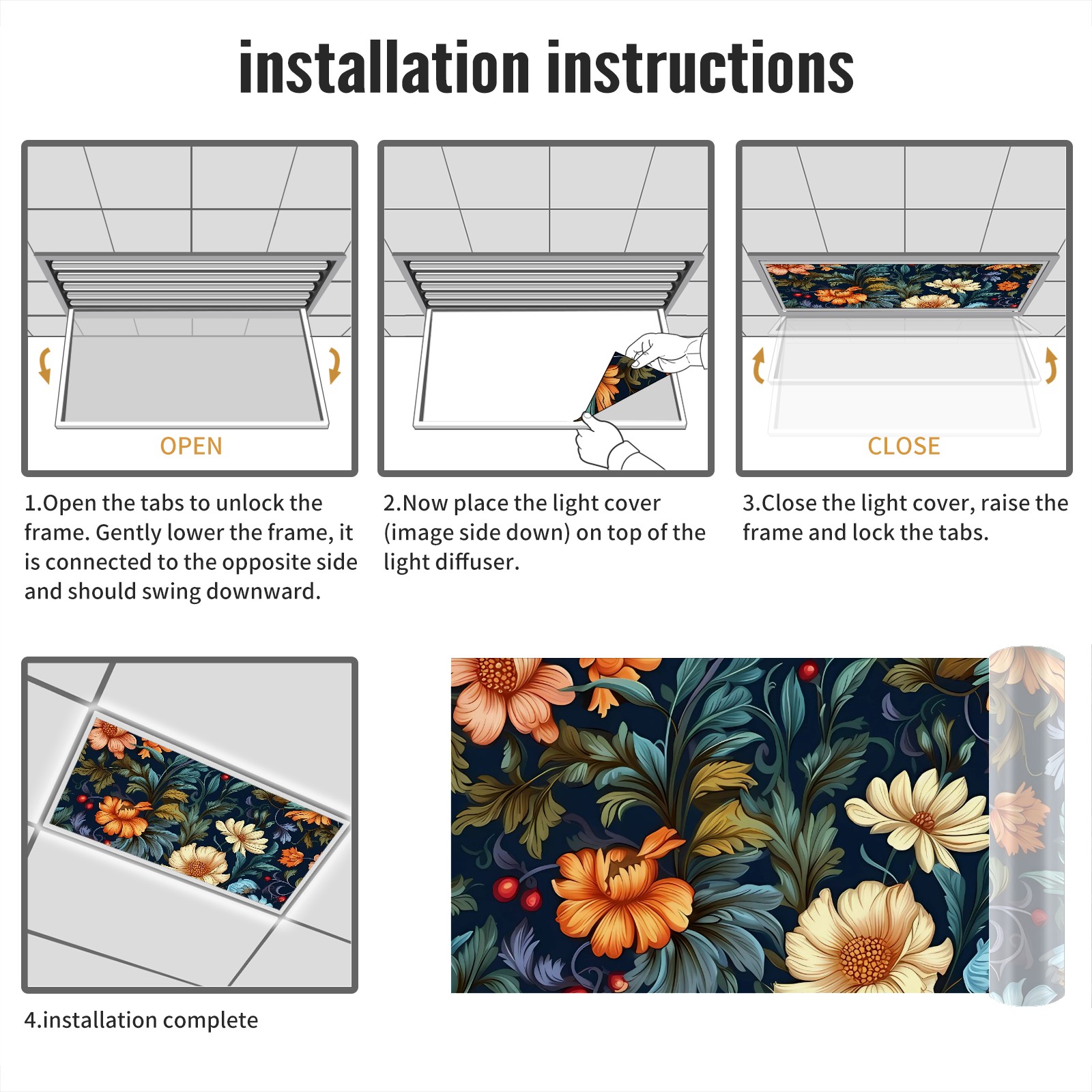 installation instructions

OPEN

1.Open the tabs to unlock the frame. Gently lower the frame, it is connected to the opposite side and should swing downward.

2.Now place the light cover (image side down) on top of the light diffuser.

CLOSE

3.Close the light cover, raise the frame and lock the tabs.

4.installation complete