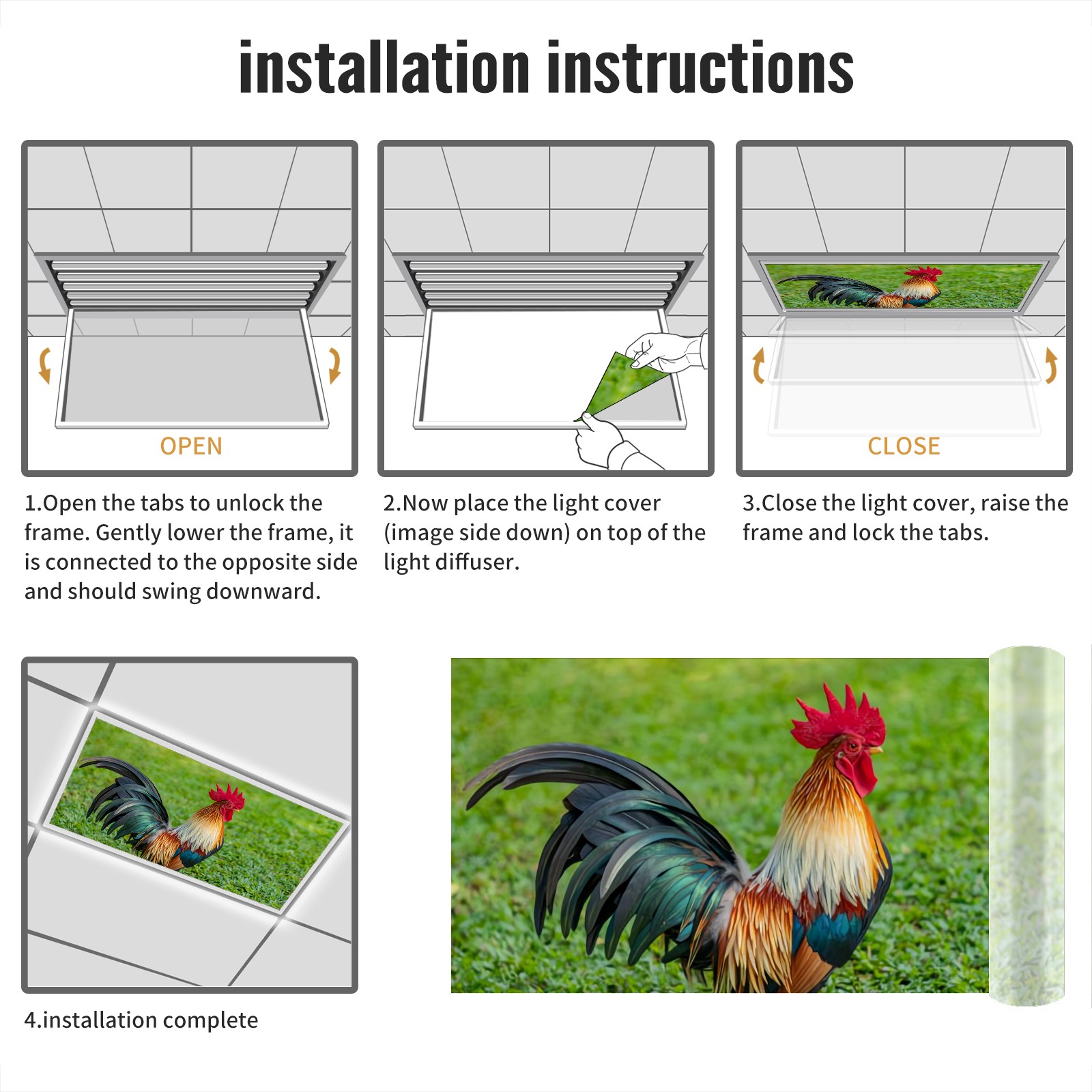 installation instructions

OPEN

1.Open the tabs to unlock the frame. Gently lower the frame, it is connected to the opposite side and should swing downward.

2.Now place the light cover (image side down) on top of the light diffuser.

CLOSE

3.Close the light cover, raise the frame and lock the tabs.

4.installation complete