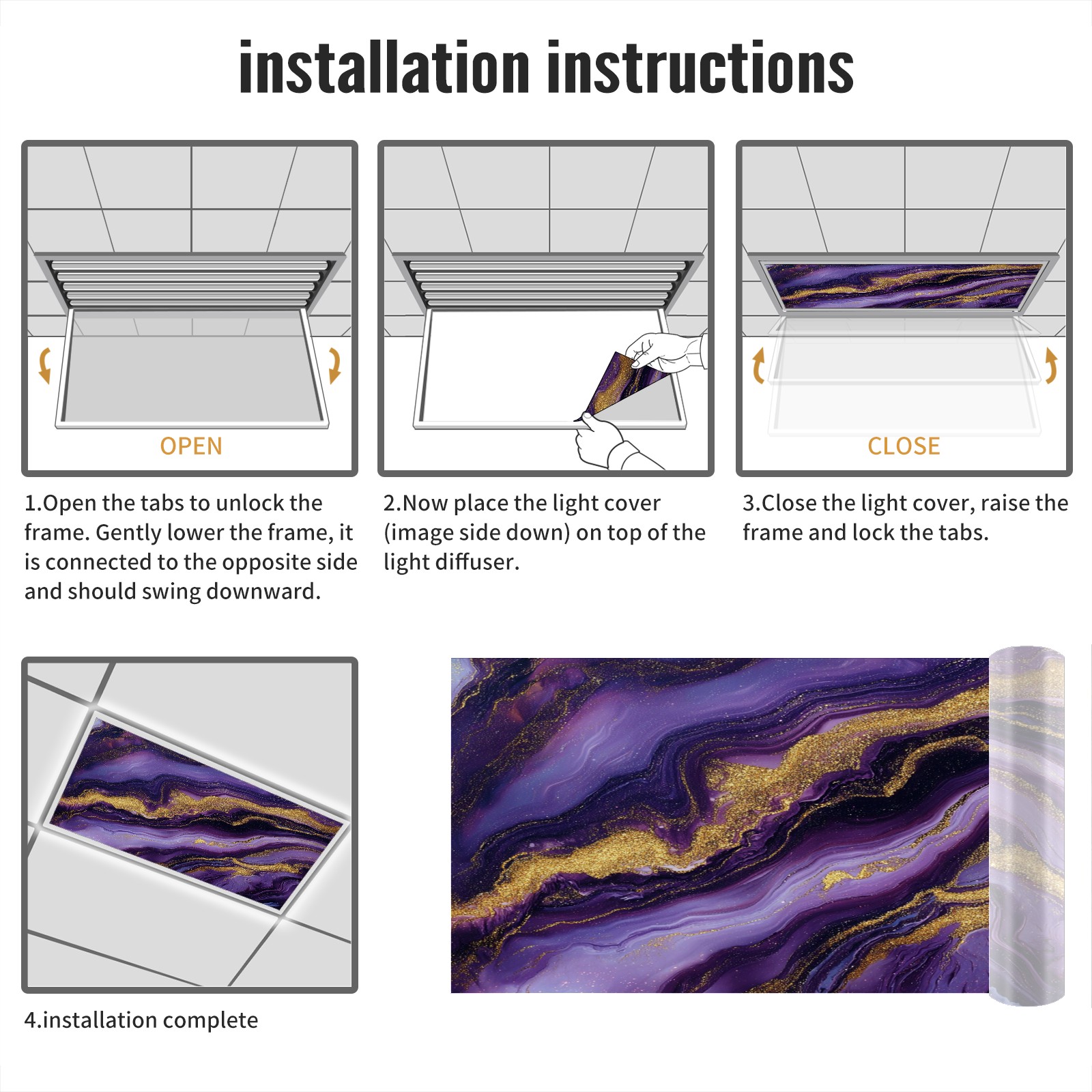 installation instructions

OPEN

1.Open the tabs to unlock the frame. Gently lower the frame, it is connected to the opposite side and should swing downward.

2.Now place the light cover (image side down) on top of the light diffuser.

CLOSE

3.Close the light cover, raise the frame and lock the tabs.

4.installation complete