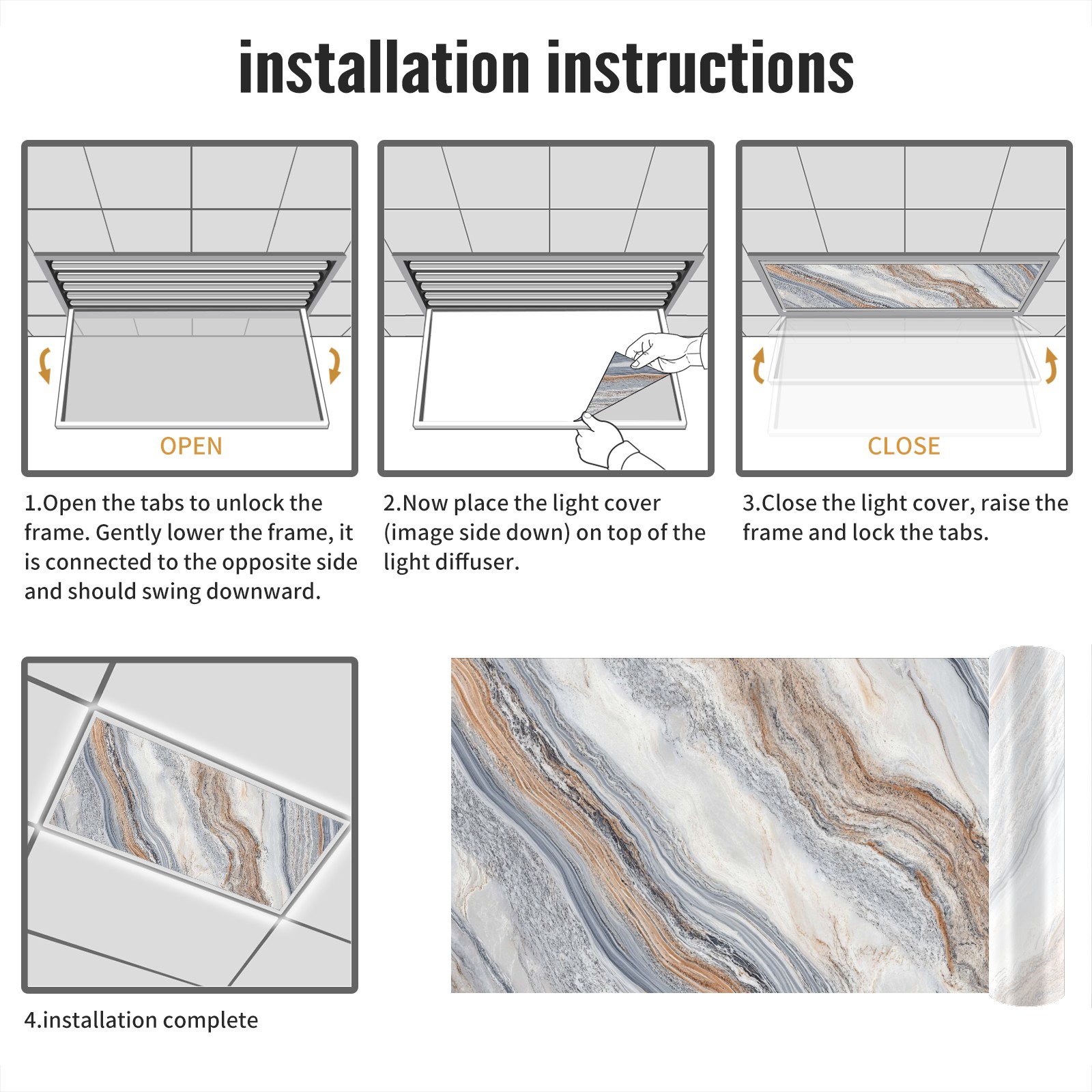 installation instructions

OPEN

1.Open the tabs to unlock the frame. Gently lower the frame, it is connected to the opposite side and should swing downward.

2.Now place the light cover (image side down) on top of the light diffuser.

CLOSE

3.Close the light cover, raise the frame and lock the tabs.

4.installation complete