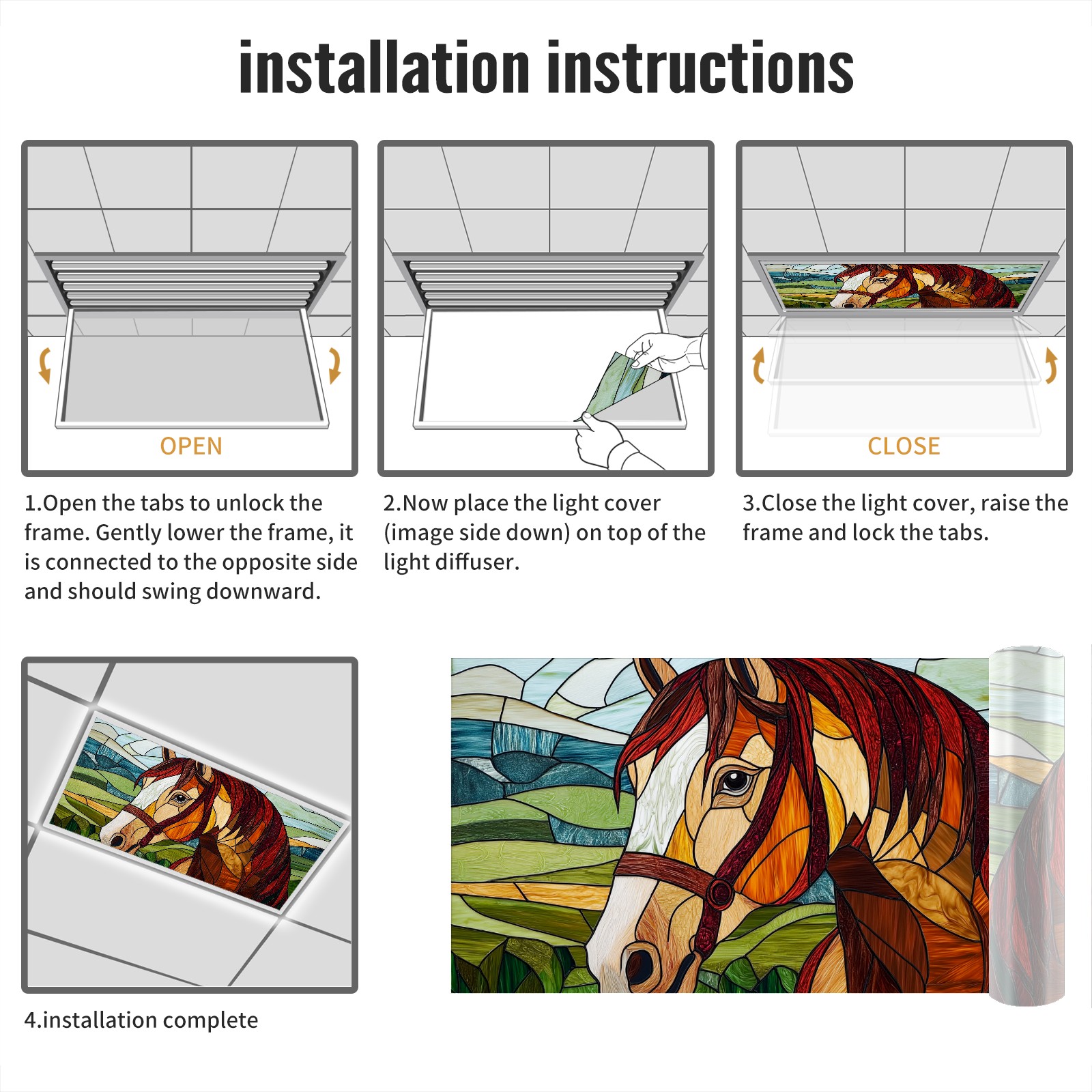 installation instructions

OPEN

1.Open the tabs to unlock the frame. Gently lower the frame, it is connected to the opposite side and should swing downward.

2.Now place the light cover (image side down) on top of the light diffuser.

CLOSE

3.Close the light cover, raise the frame and lock the tabs.

4.installation complete