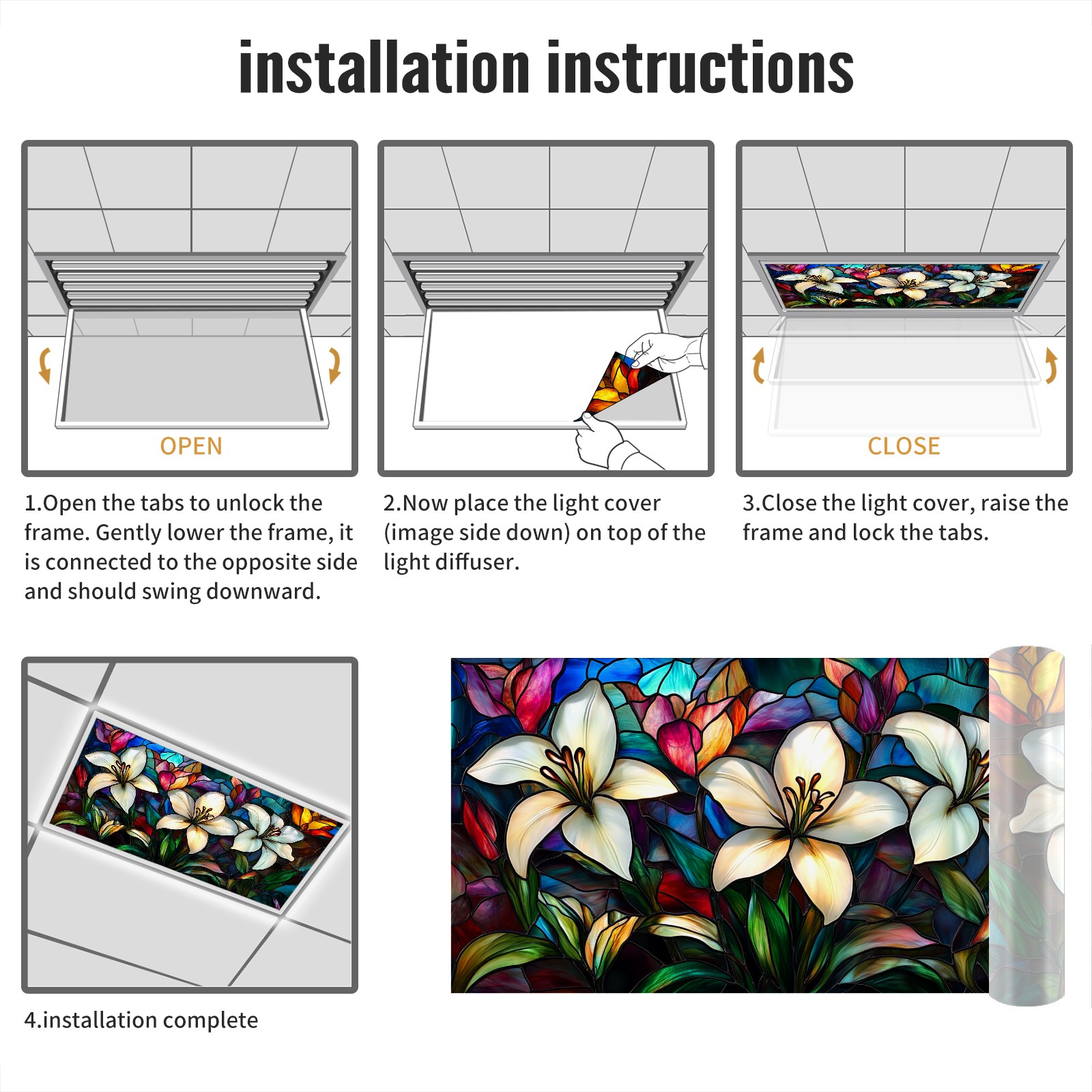 installation instructions

OPEN

1.Open the tabs to unlock the frame. Gently lower the frame, it is connected to the opposite side and should swing downward.

2.Now place the light cover (image side down) on top of the light diffuser.

CLOSE

3.Close the light cover, raise the frame and lock the tabs.

4.installation complete