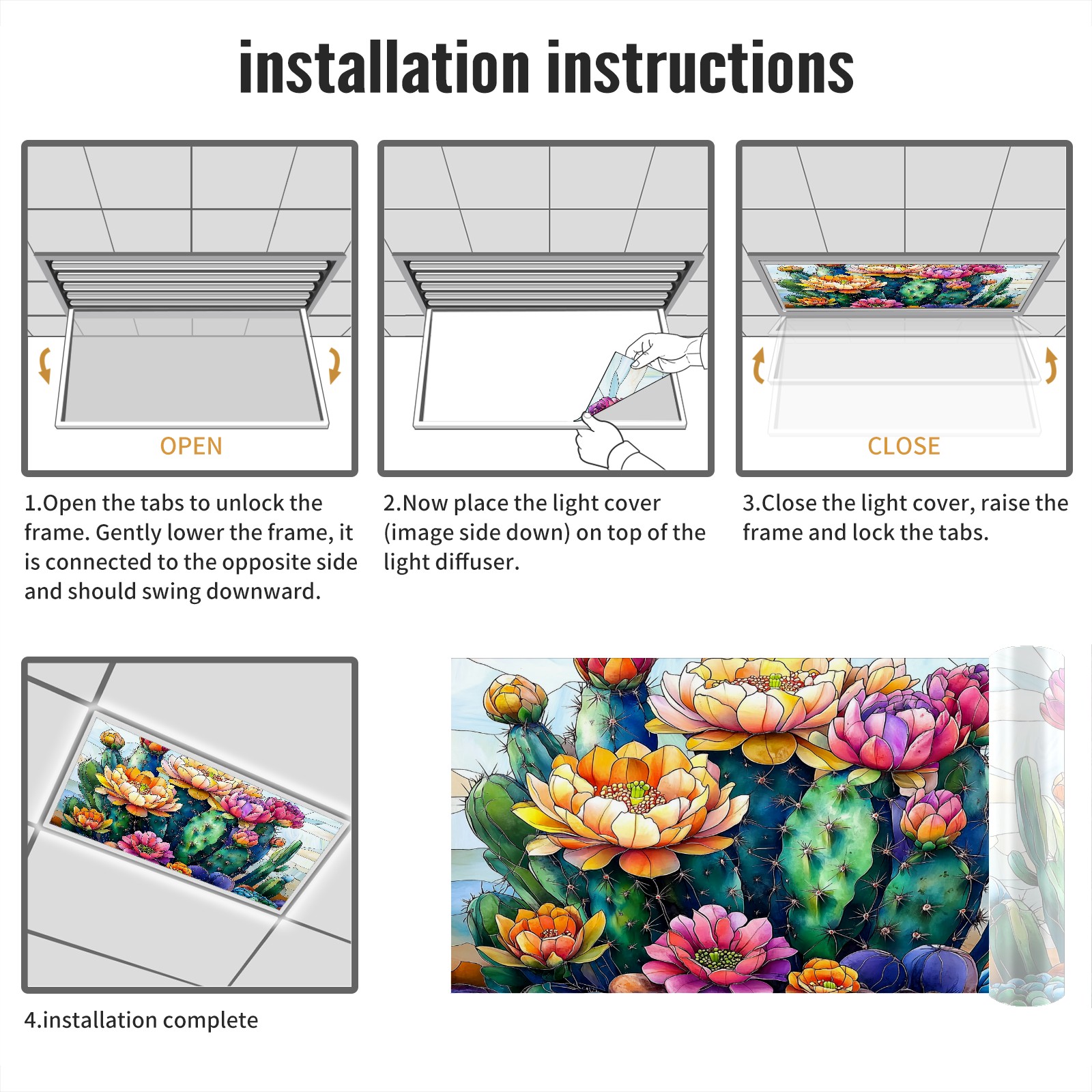 installation instructions

OPEN

1.Open the tabs to unlock the frame. Gently lower the frame, it is connected to the opposite side and should swing downward.

2.Now place the light cover (image side down) on top of the light diffuser.

CLOSE

3.Close the light cover, raise the frame and lock the tabs.

4.installation complete