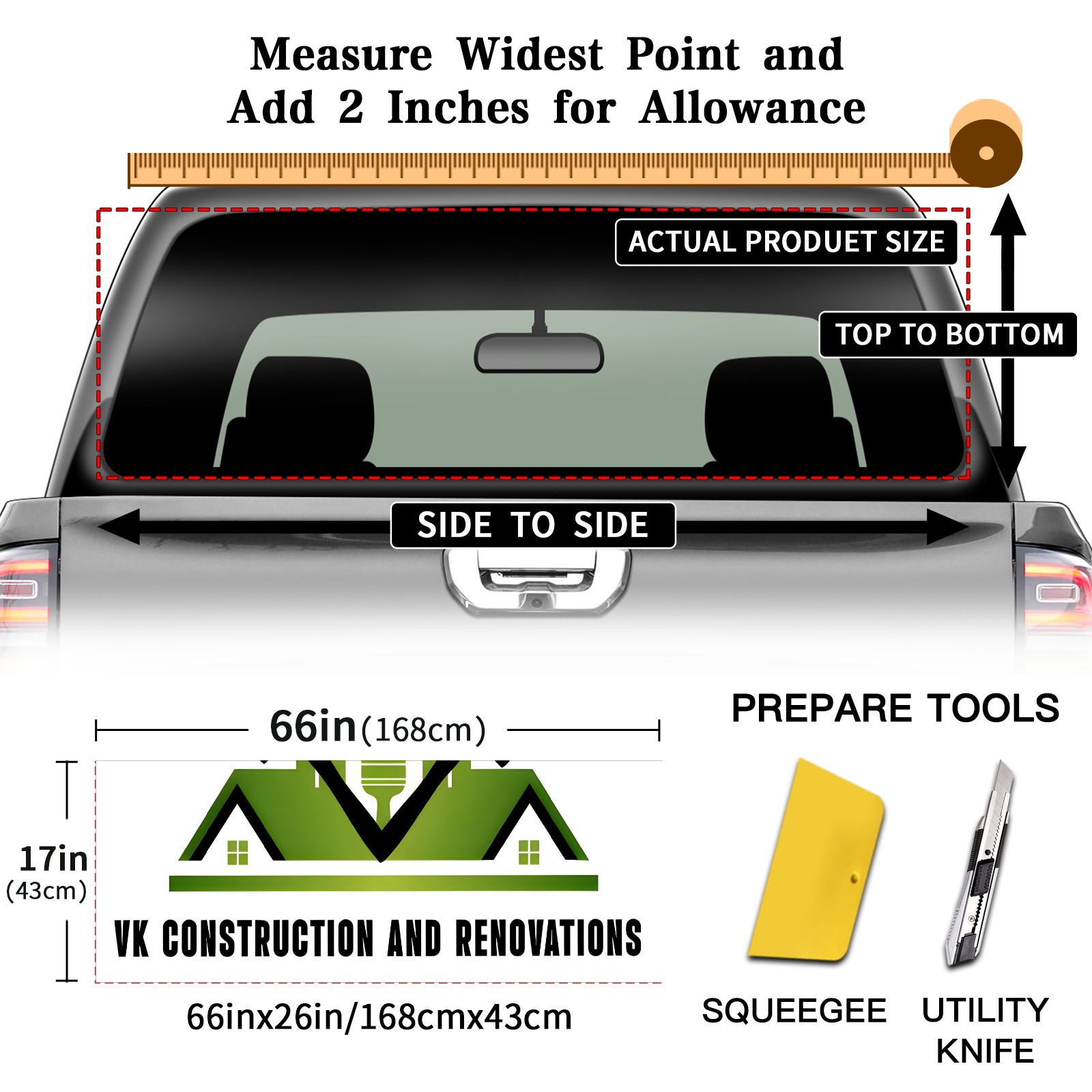 Measure Widest Point and Add 2 Inches for Allowance

ACTUAL PRODUET SIZE

TOP TO BOTTOM

SIDE TO SIDE

66in(168cm)

17in (43cm)

VK CONSTRUCTION AND RENOVATIONS

66inx26in/168cmx43cm

PREPARE TOOLS

SQUEEGEE

UTILITY KNIFE