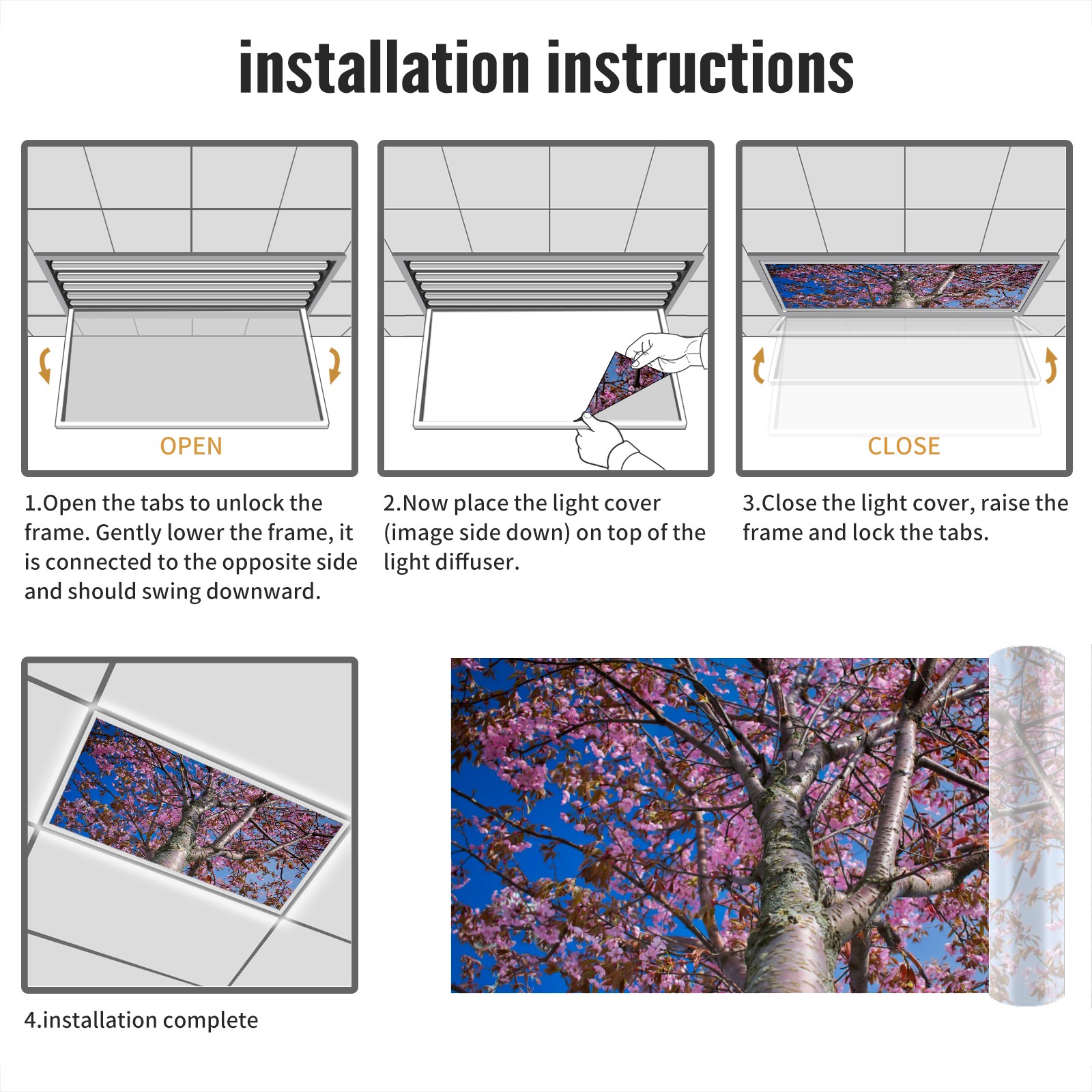 installation instructions

OPEN

1.Open the tabs to unlock the frame. Gently lower the frame, it is connected to the opposite side and should swing downward.

2.Now place the light cover (image side down) on top of the light diffuser.

CLOSE

3.Close the light cover, raise the frame and lock the tabs.

4.installation complete