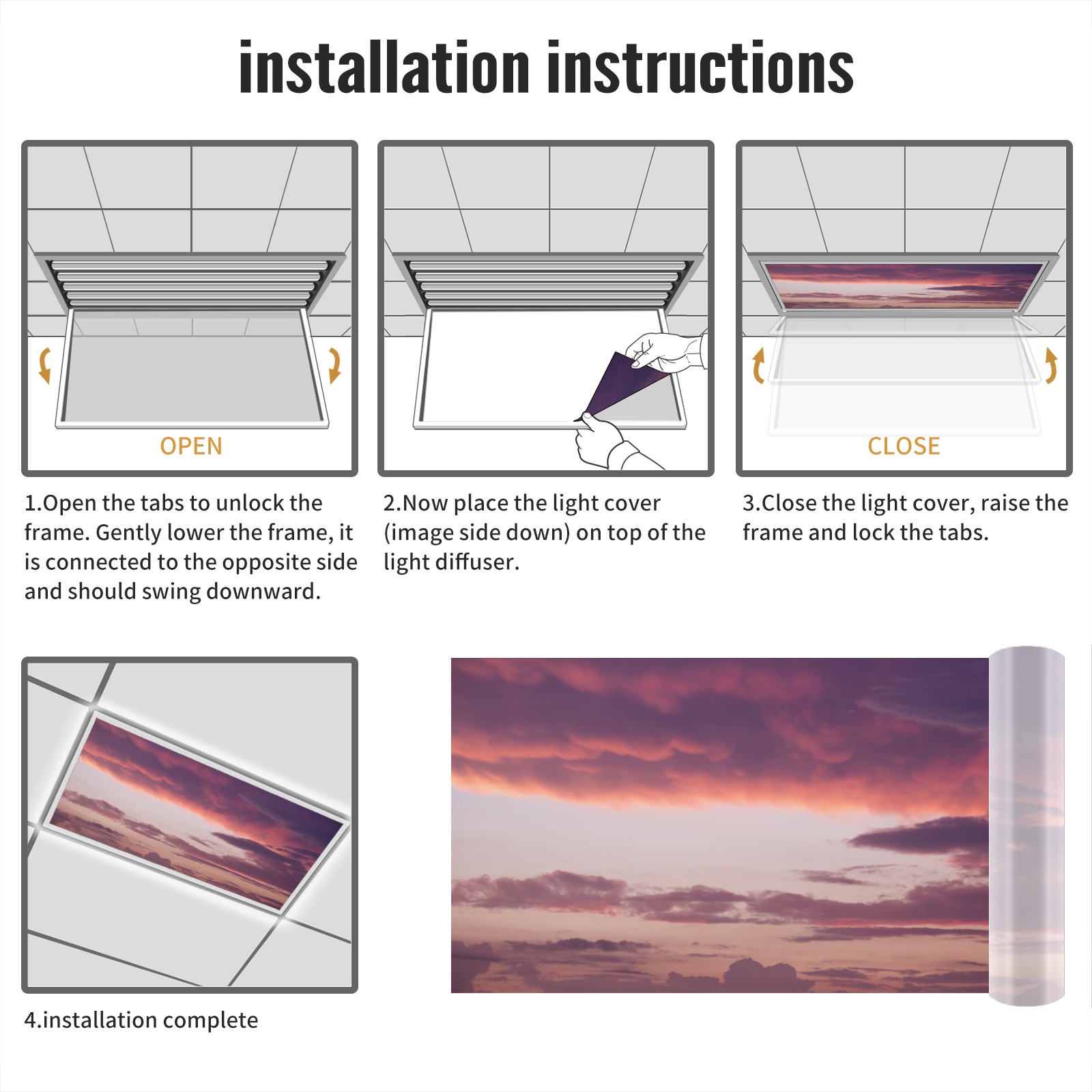 installation instructions

OPEN

1.Open the tabs to unlock the frame. Gently lower the frame, it is connected to the opposite side and should swing downward.

2.Now place the light cover (image side down) on top of the light diffuser.

CLOSE

3.Close the light cover, raise the frame and lock the tabs.

4.installation complete