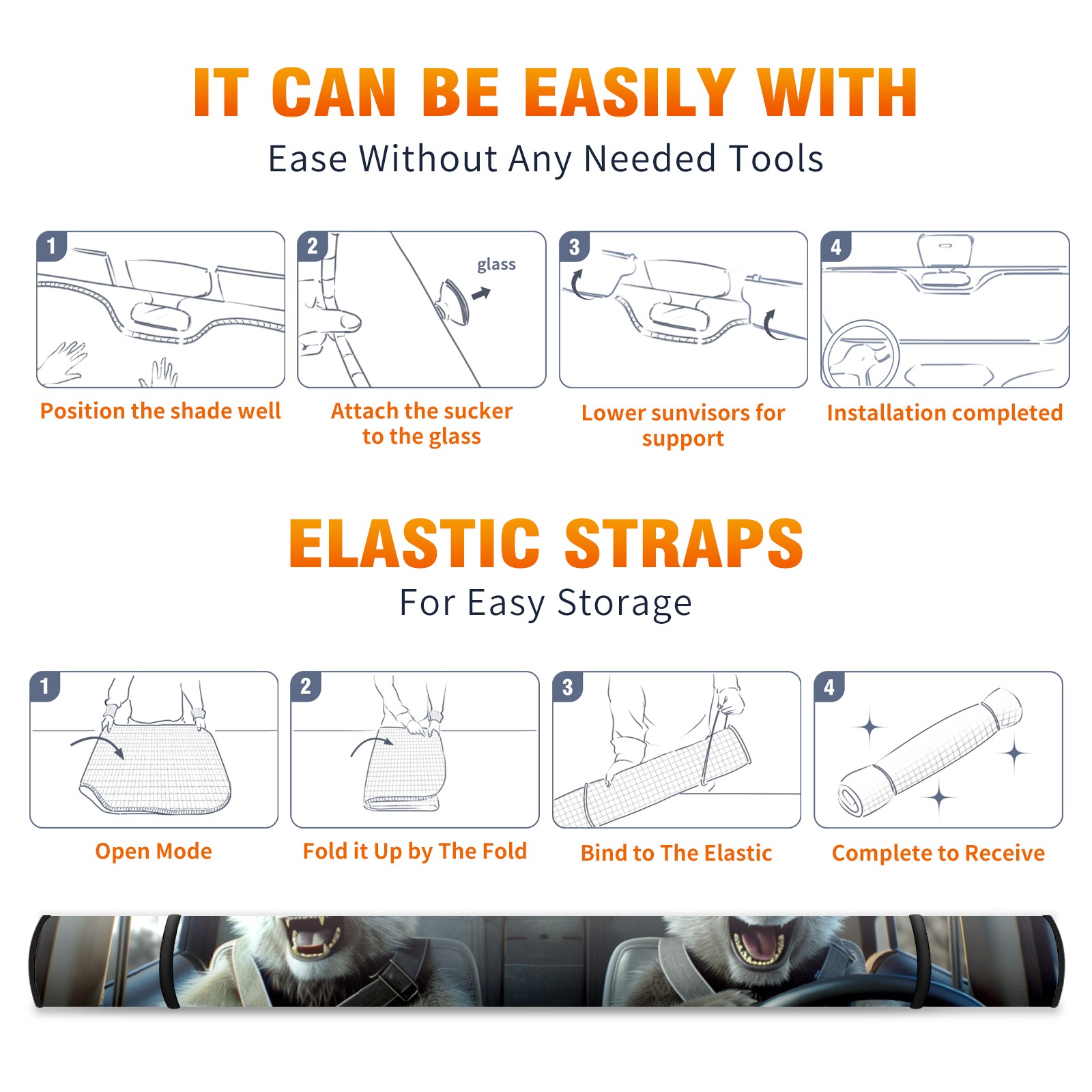 IT CAN BE EASILY WITH
Ease Without Any Needed Tools

1
Position the shade well

2
glass
Attach the sucker to the glass

3
Lower sunvisors for support

4
Installation completed

ELASTIC STRAPS
For Easy Storage

1
Open Mode

2
Fold it Up by The Fold

3
Bind to The Elastic

4
Complete to Receive