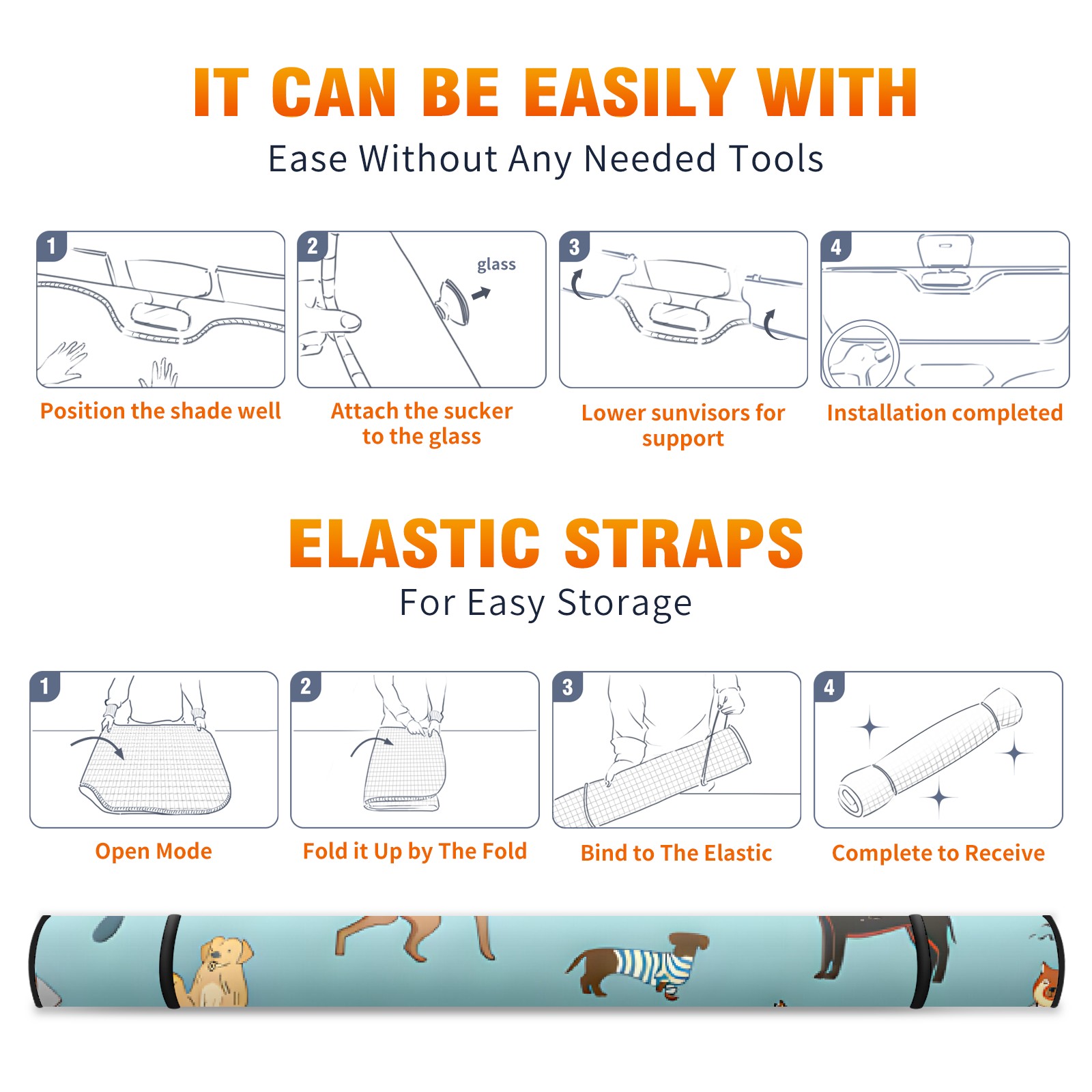 IT CAN BE EASILY WITH
Ease Without Any Needed Tools

1
Position the shade well

2
glass
Attach the sucker to the glass

3
Lower sunvisors for support

4
Installation completed

ELASTIC STRAPS
For Easy Storage

1
Open Mode

2
Fold it Up by The Fold

3
Bind to The Elastic

4
Complete to Receive