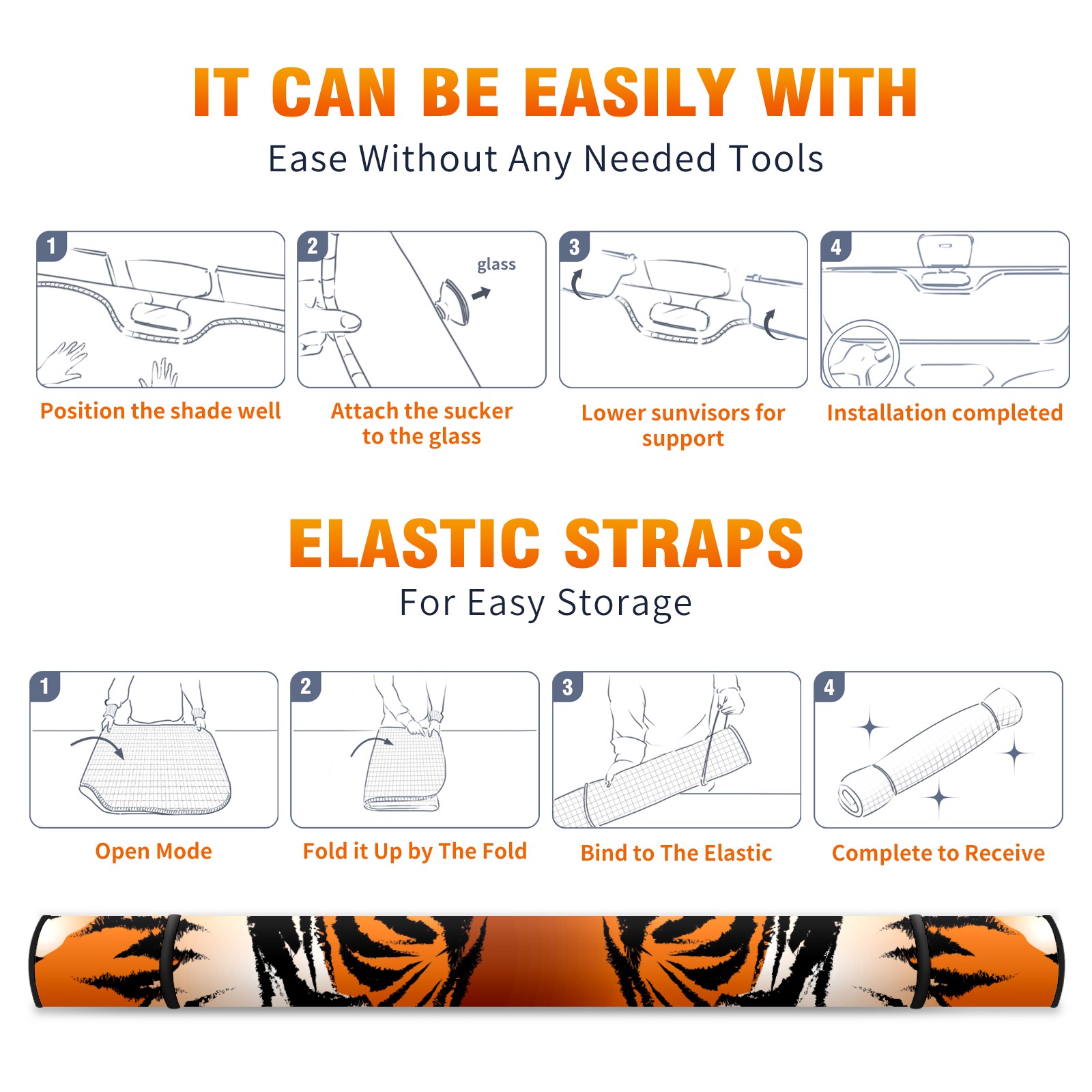 IT CAN BE EASILY WITH
Ease Without Any Needed Tools

1
Position the shade well

2
glass
Attach the sucker to the glass

3
Lower sunvisors for support

4
Installation completed

ELASTIC STRAPS
For Easy Storage

1
Open Mode

2
Fold it Up by The Fold

3
Bind to The Elastic

4
Complete to Receive