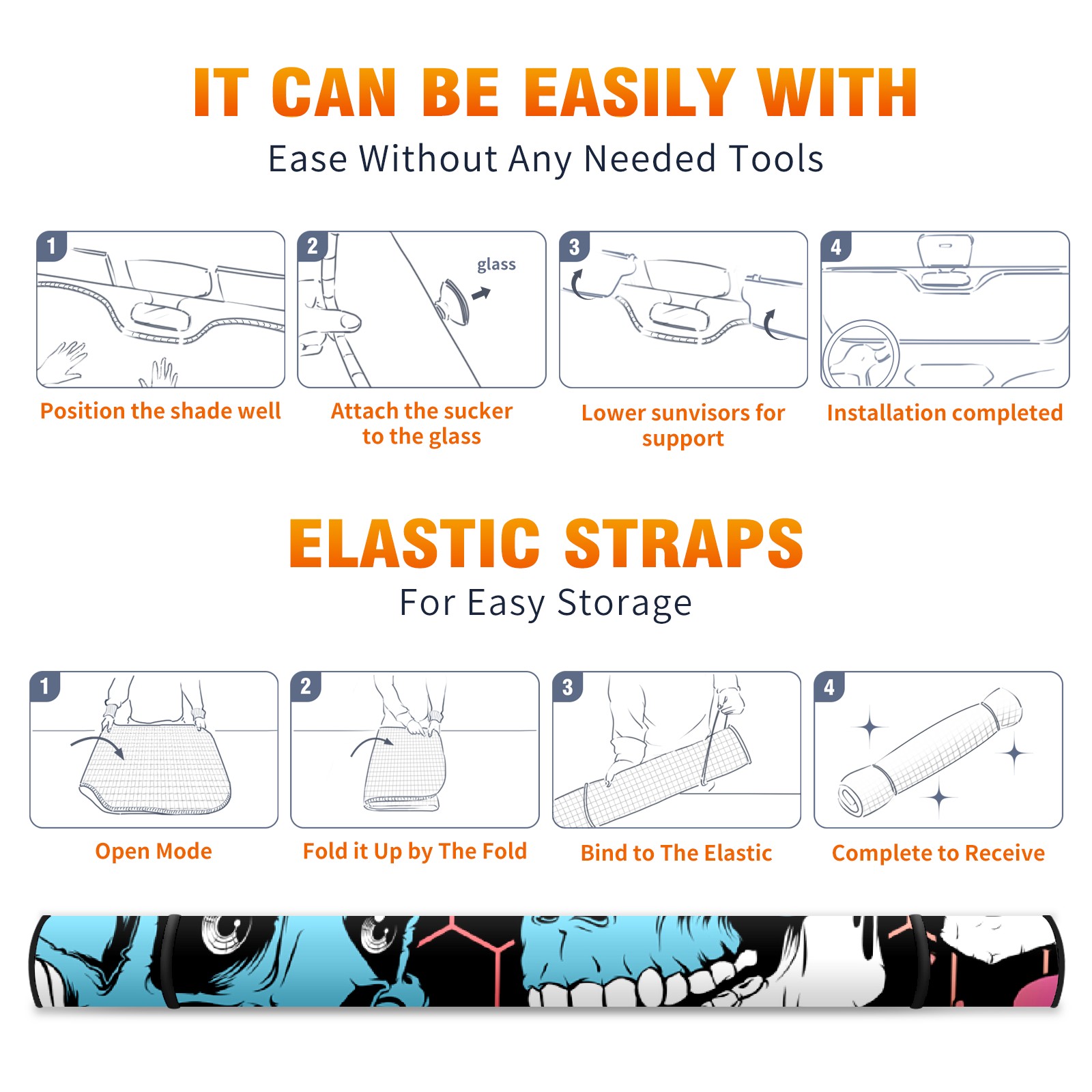 IT CAN BE EASILY WITH

Ease Without Any Needed Tools

1

Position the shade well

2

glass

Attach the sucker to the glass

3

Lower sunvisors for support

4

Installation completed

ELASTIC STRAPS

For Easy Storage

1

Open Mode

2

Fold it Up by The Fold

3

Bind to The Elastic

4

Complete to Receive