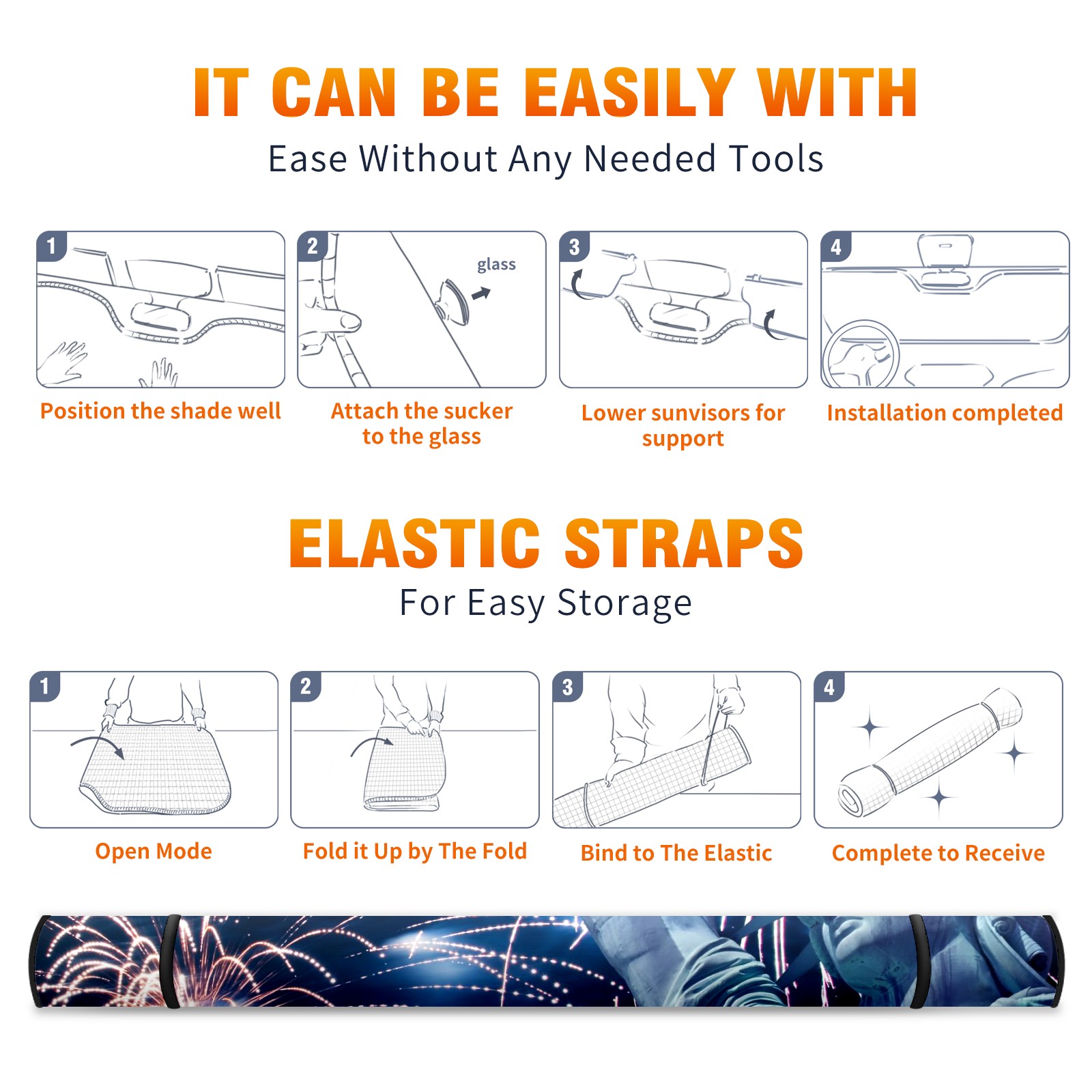 IT CAN BE EASILY WITH

Ease Without Any Needed Tools

1

Position the shade well

2

glass

Attach the sucker to the glass

3

Lower sunvisors for support

4

Installation completed

ELASTIC STRAPS

For Easy Storage

1

Open Mode

2

Fold it Up by The Fold

3

Bind to The Elastic

4

Complete to Receive