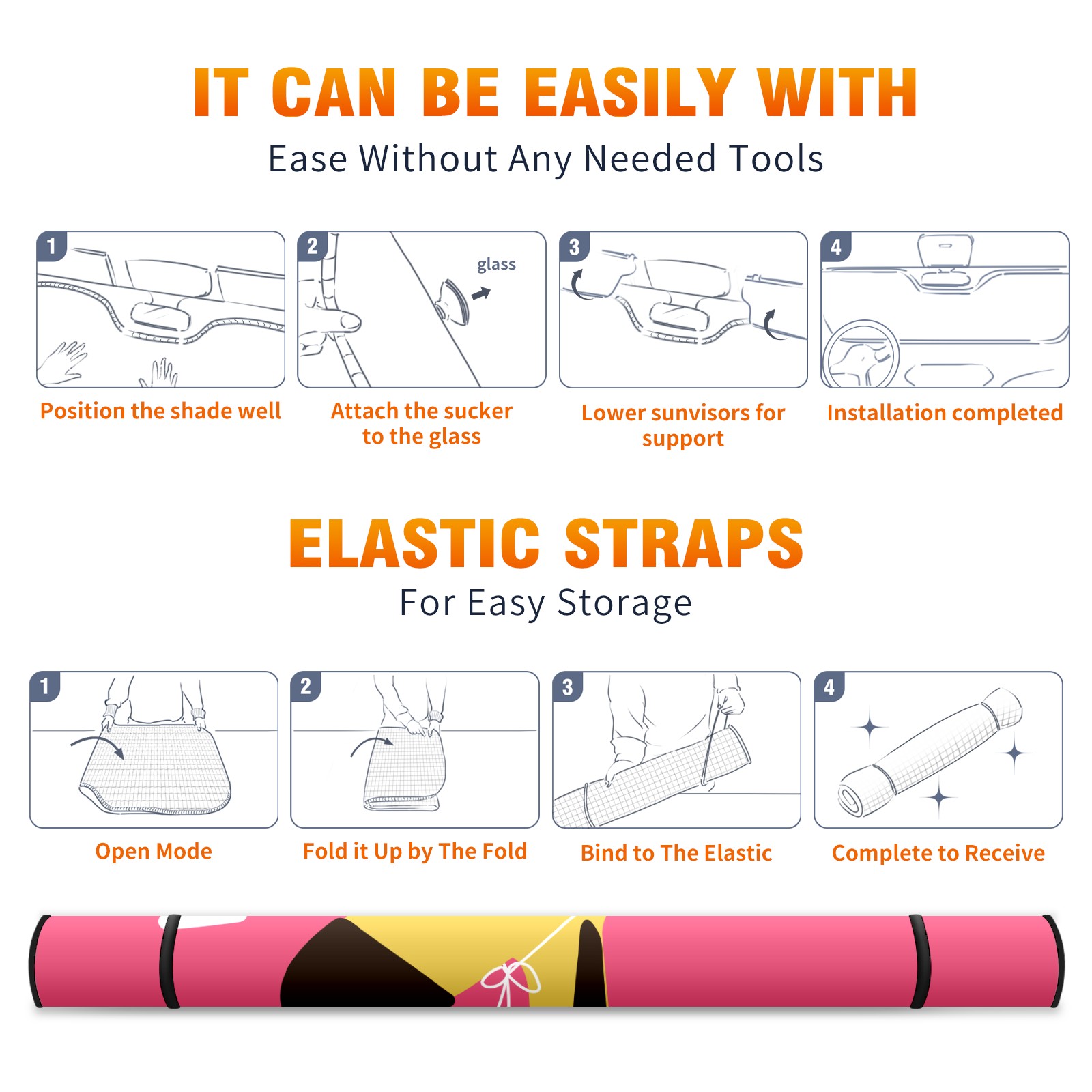 IT CAN BE EASILY WITH
Ease Without Any Needed Tools

1
Position the shade well

2
glass
Attach the sucker to the glass

3
Lower sunvisors for support

4
Installation completed

ELASTIC STRAPS
For Easy Storage

1
Open Mode

2
Fold it Up by The Fold

3
Bind to The Elastic

4
Complete to Receive