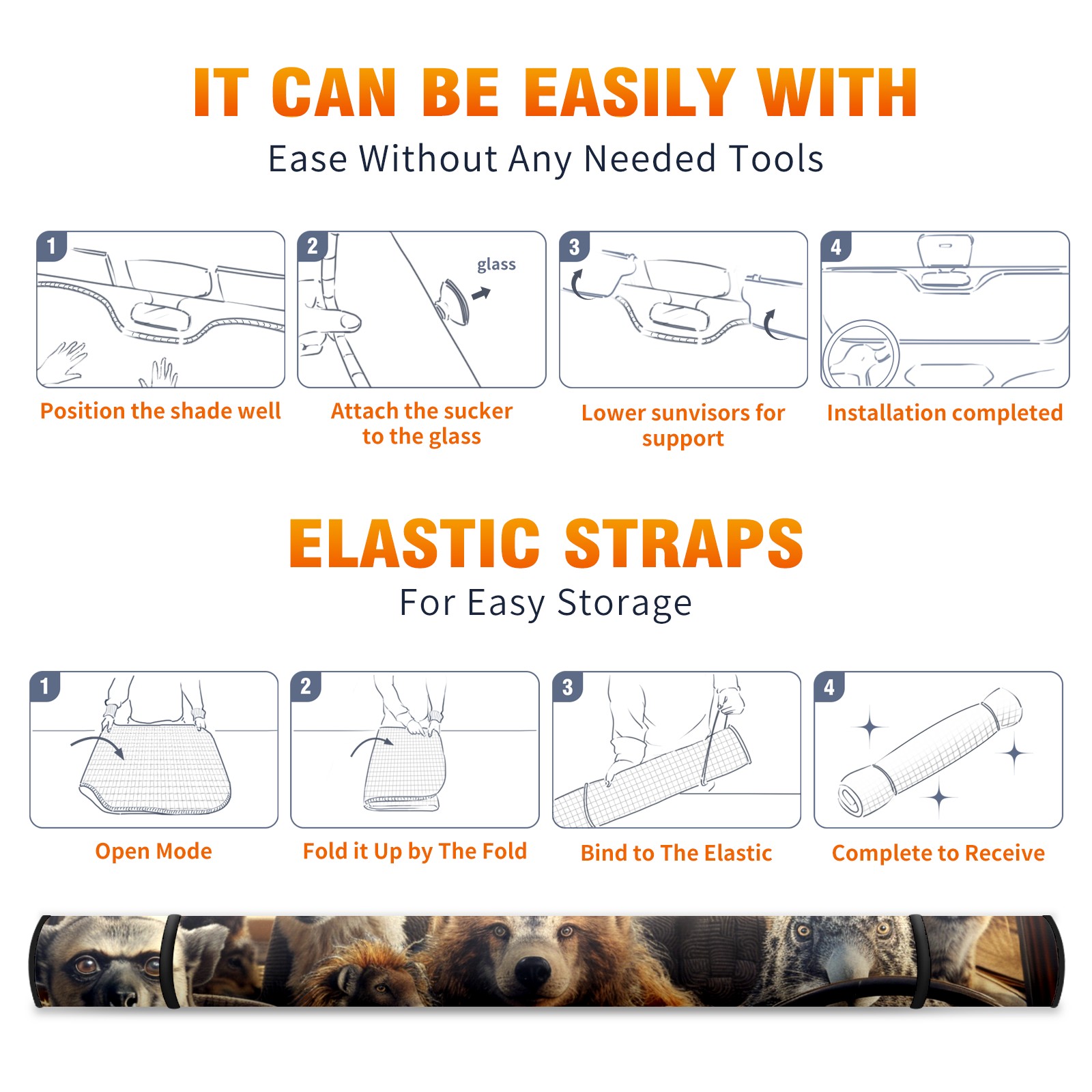 IT CAN BE EASILY WITH
Ease Without Any Needed Tools

1
Position the shade well

2
glass
Attach the sucker to the glass

3
Lower sunvisors for support

4
Installation completed

ELASTIC STRAPS
For Easy Storage

1
Open Mode

2
Fold it Up by The Fold

3
Bind to The Elastic

4
Complete to Receive