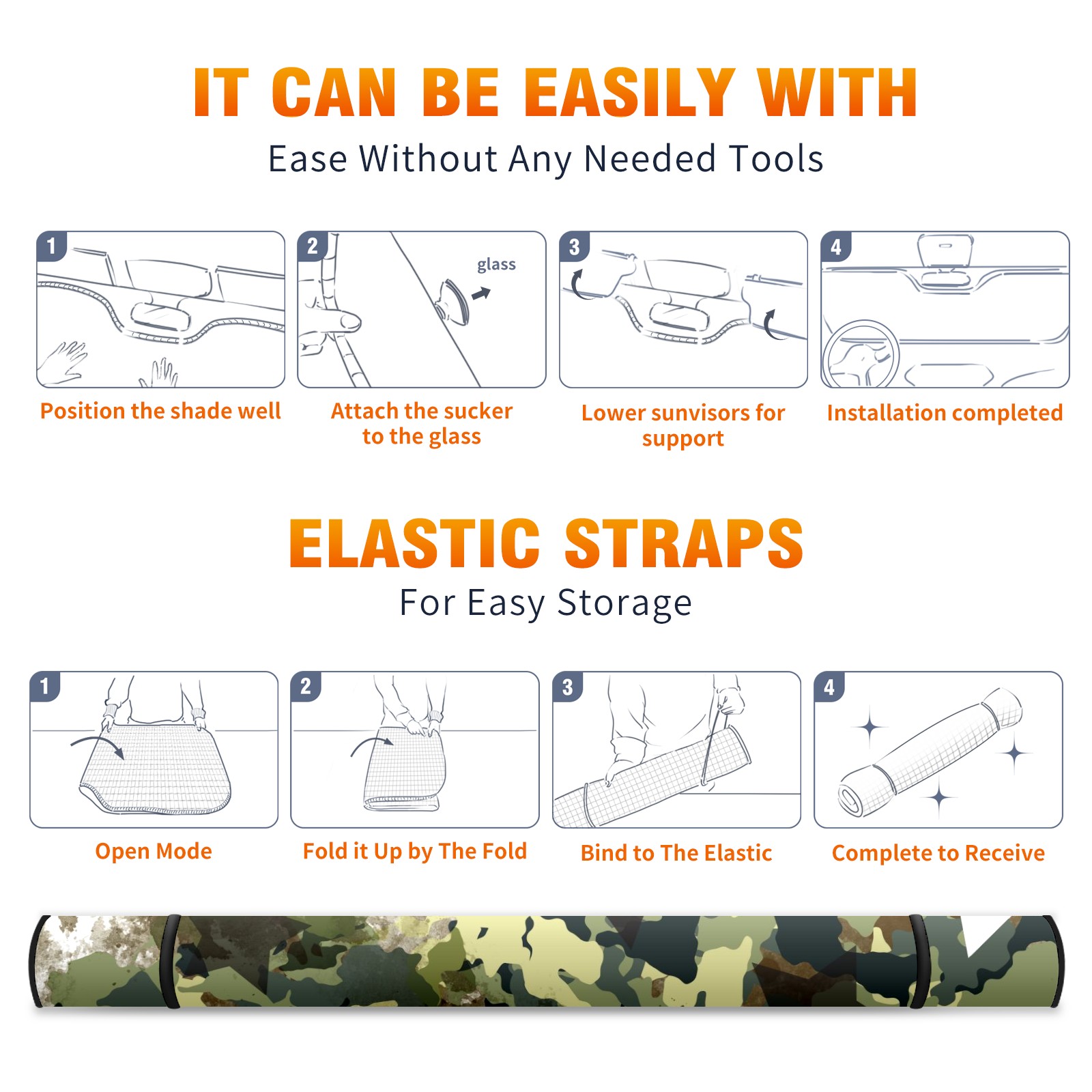 IT CAN BE EASILY WITH
Ease Without Any Needed Tools

1
Position the shade well

2
glass
Attach the sucker to the glass

3
Lower sunvisors for support

4
Installation completed

ELASTIC STRAPS
For Easy Storage

1
Open Mode

2
Fold it Up by The Fold

3
Bind to The Elastic

4
Complete to Receive