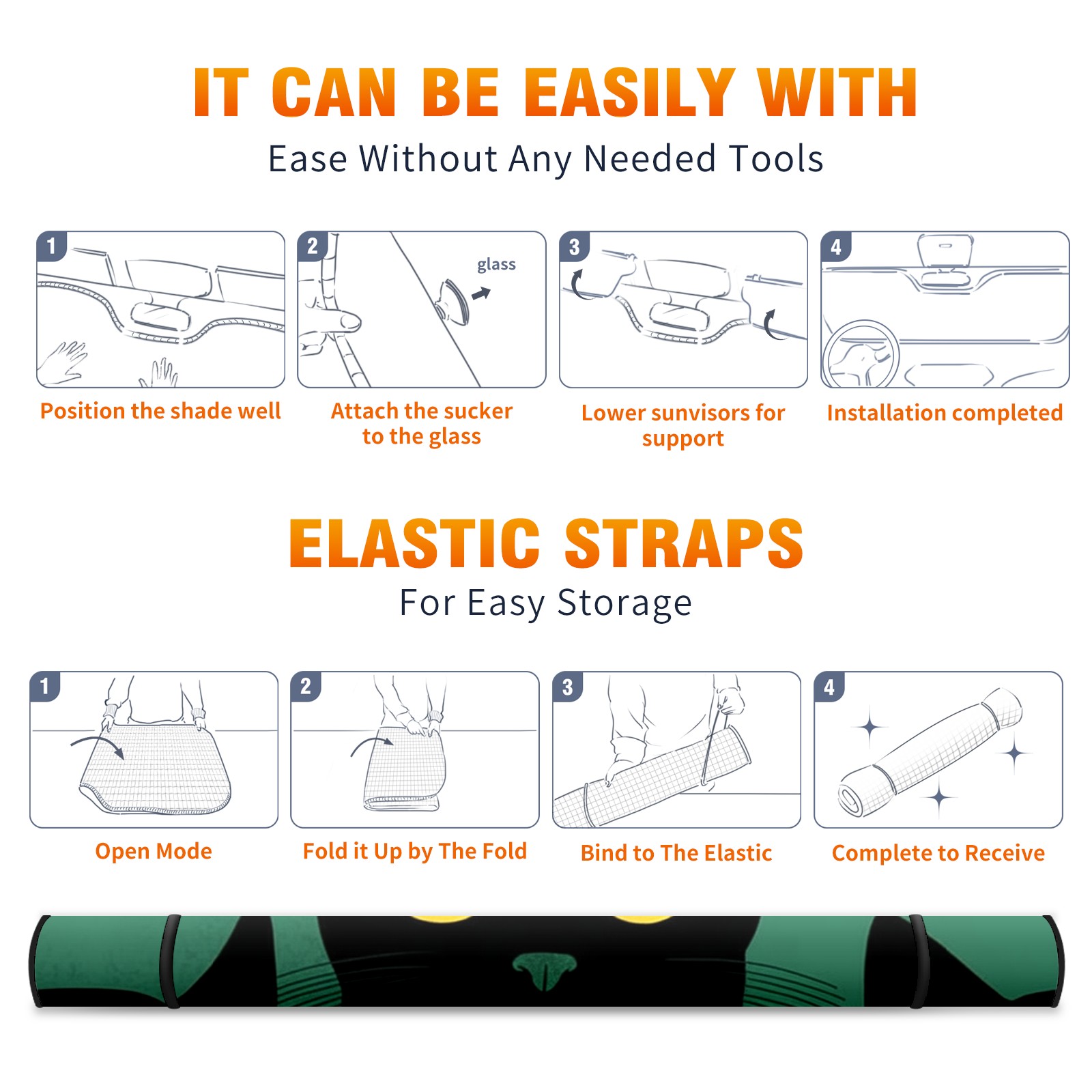 IT CAN BE EASILY WITH

Ease Without Any Needed Tools

1

Position the shade well

2

glass

Attach the sucker to the glass

3

Lower sunvisors for support

4

Installation completed

ELASTIC STRAPS

For Easy Storage

1

Open Mode

2

Fold it Up by The Fold

3

Bind to The Elastic

4

Complete to Receive