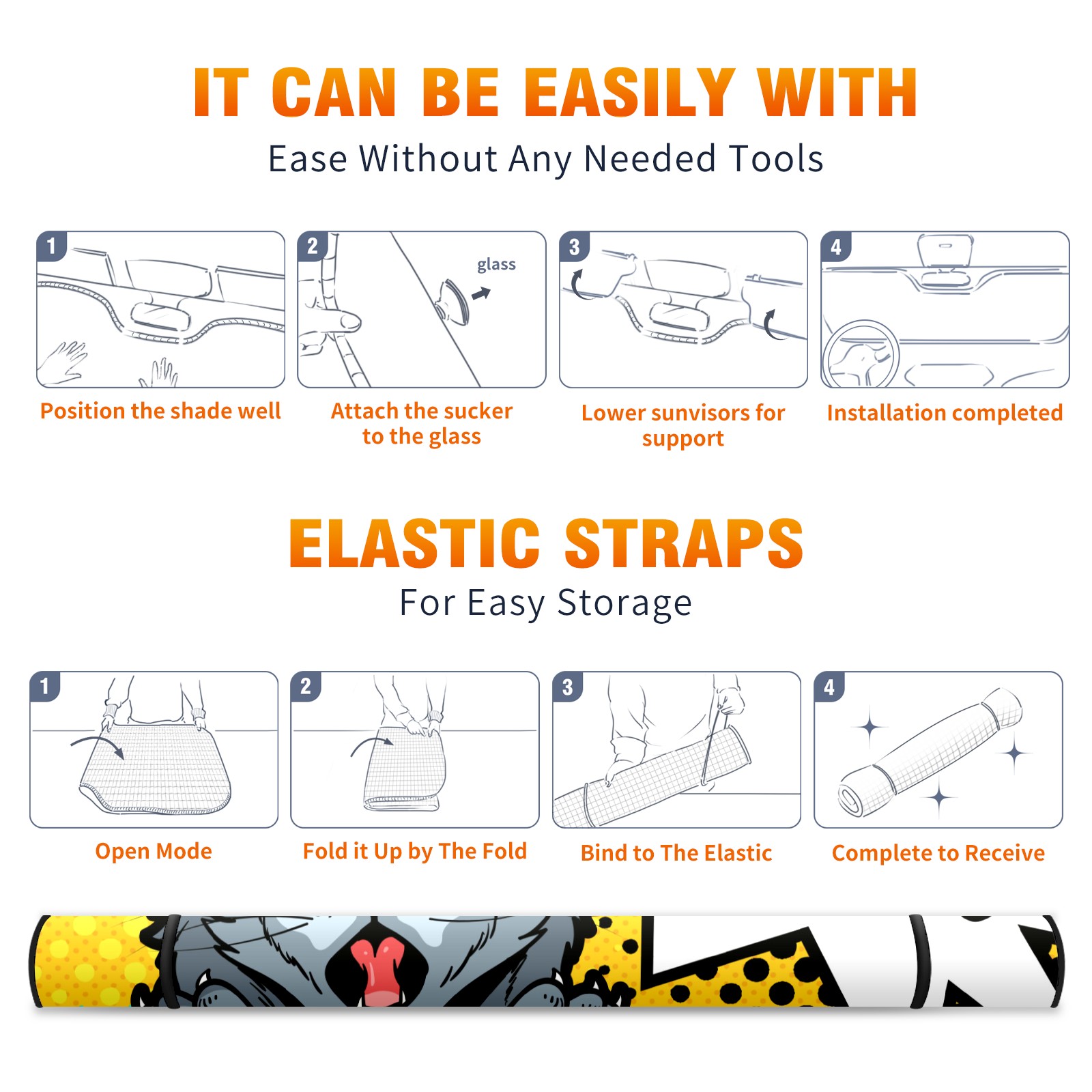 IT CAN BE EASILY WITH

Ease Without Any Needed Tools

1

Position the shade well

2

glass

Attach the sucker to the glass

3

Lower sunvisors for support

4

Installation completed

ELASTIC STRAPS

For Easy Storage

1

Open Mode

2

Fold it Up by The Fold

3

Bind to The Elastic

4

Complete to Receive